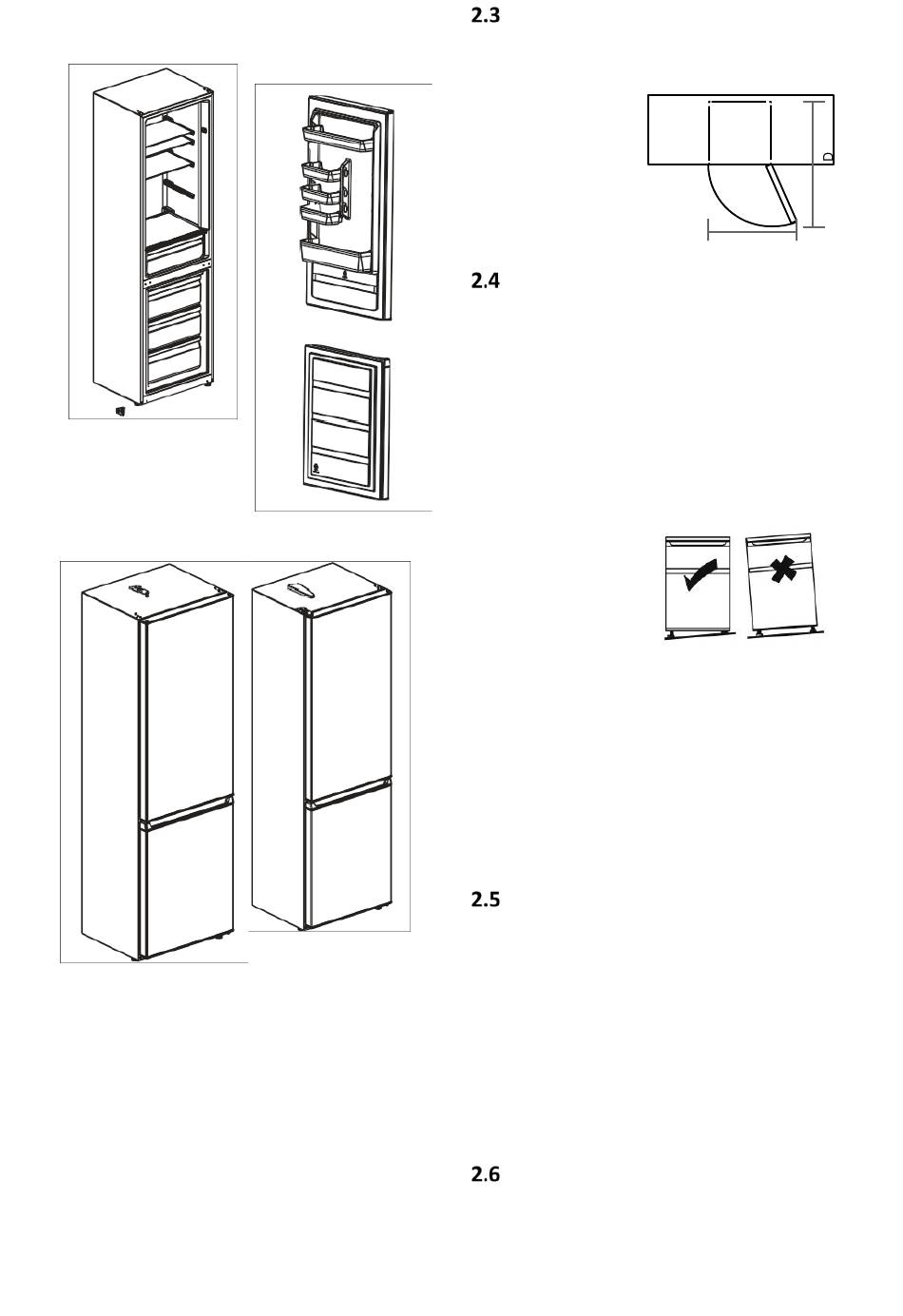 2.3

D

2.4

2.5

2.6