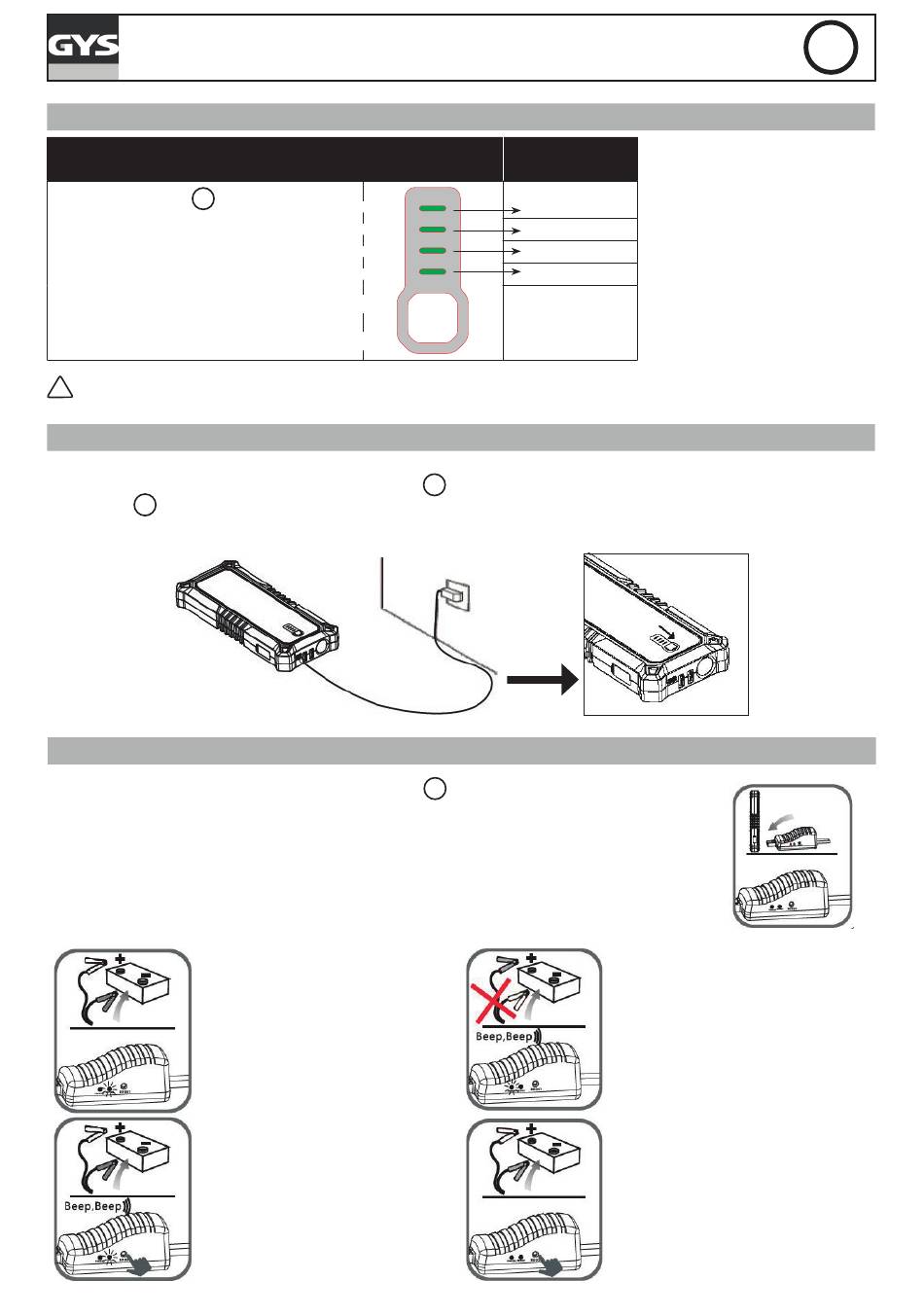 GYS

Beep,Beep

Beep,Beep