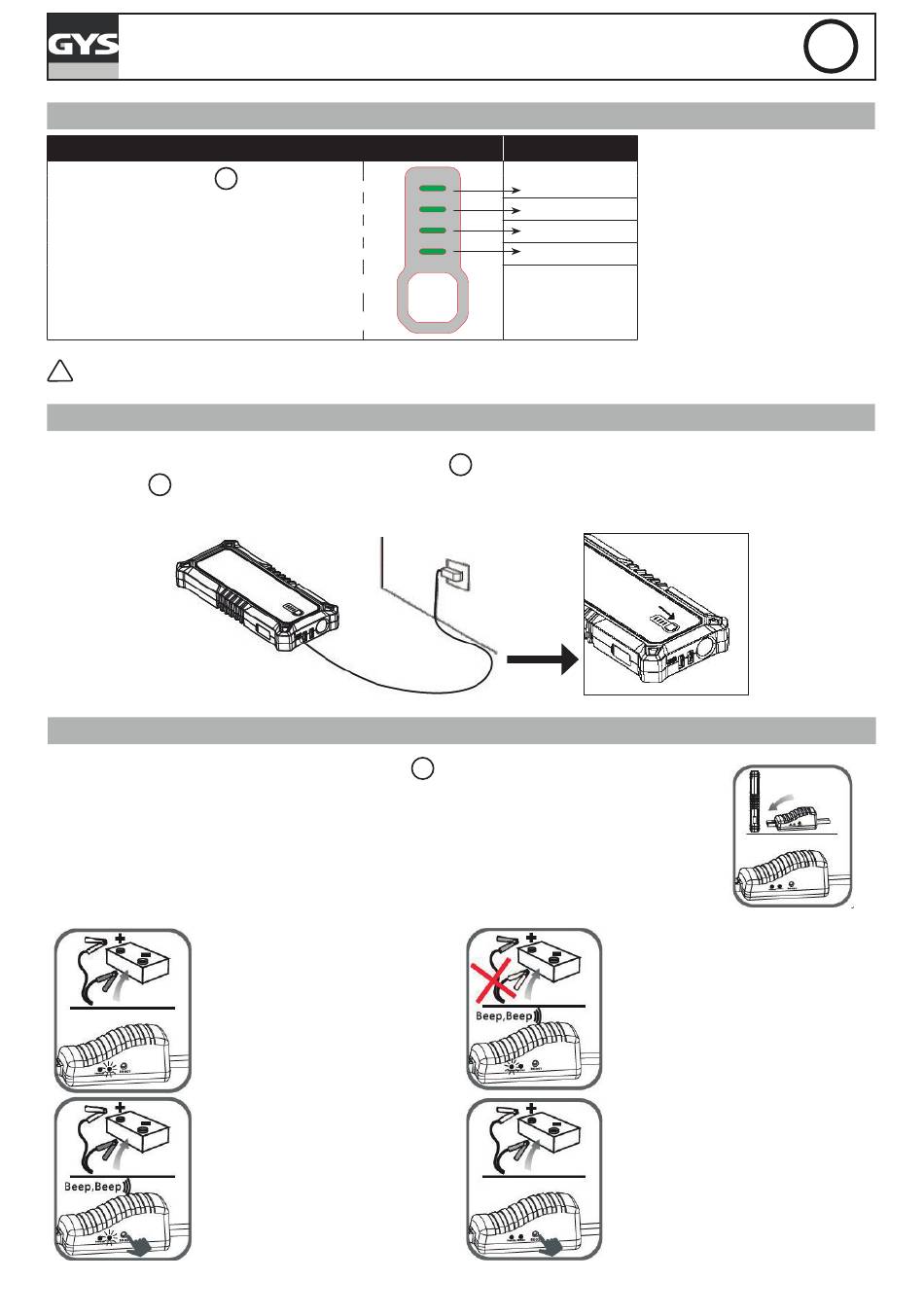 GYS

Beep,Beep

Beep,Beep