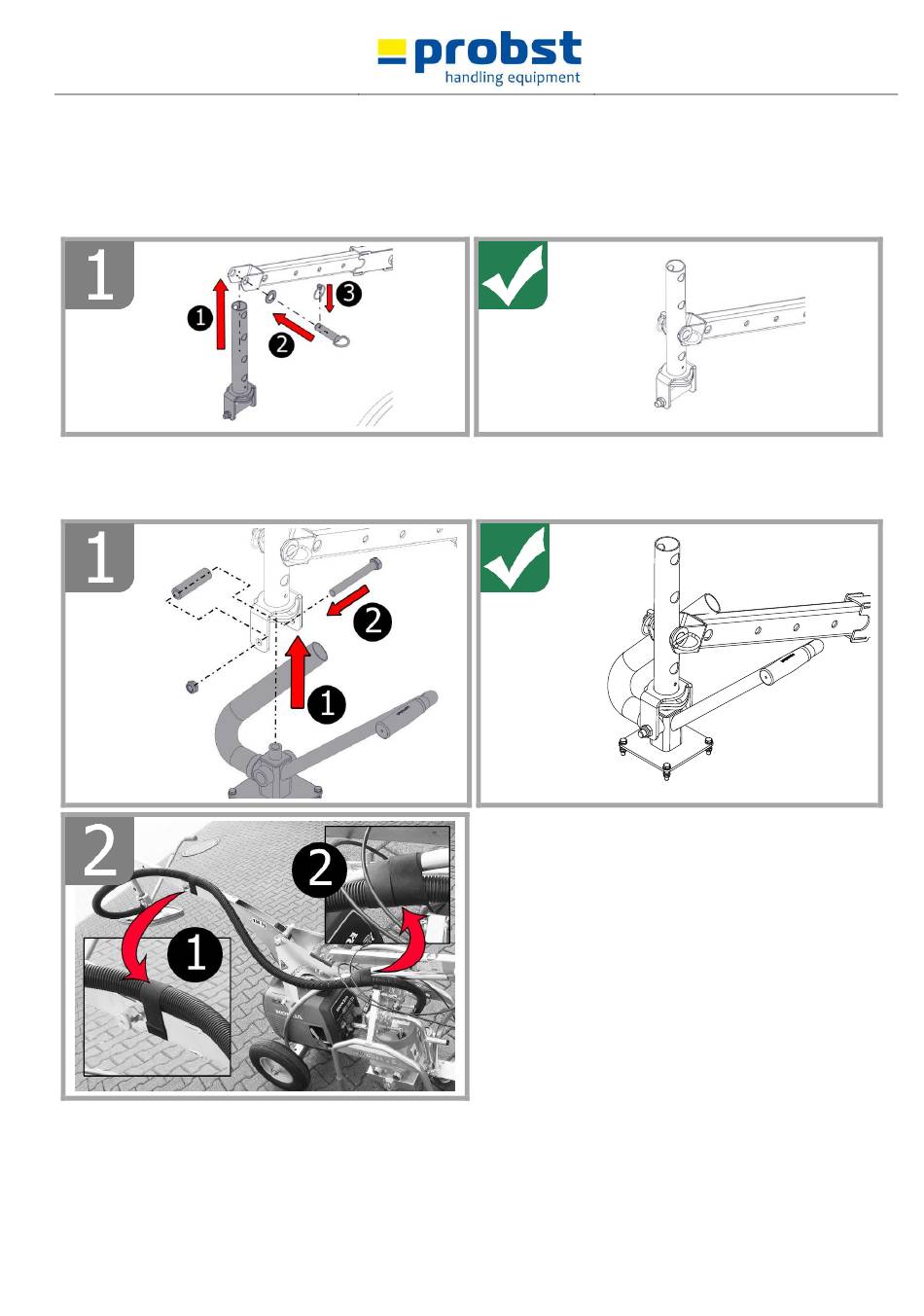 probst
handling equipment

1
1
2
3

1
2
1

2
2
1