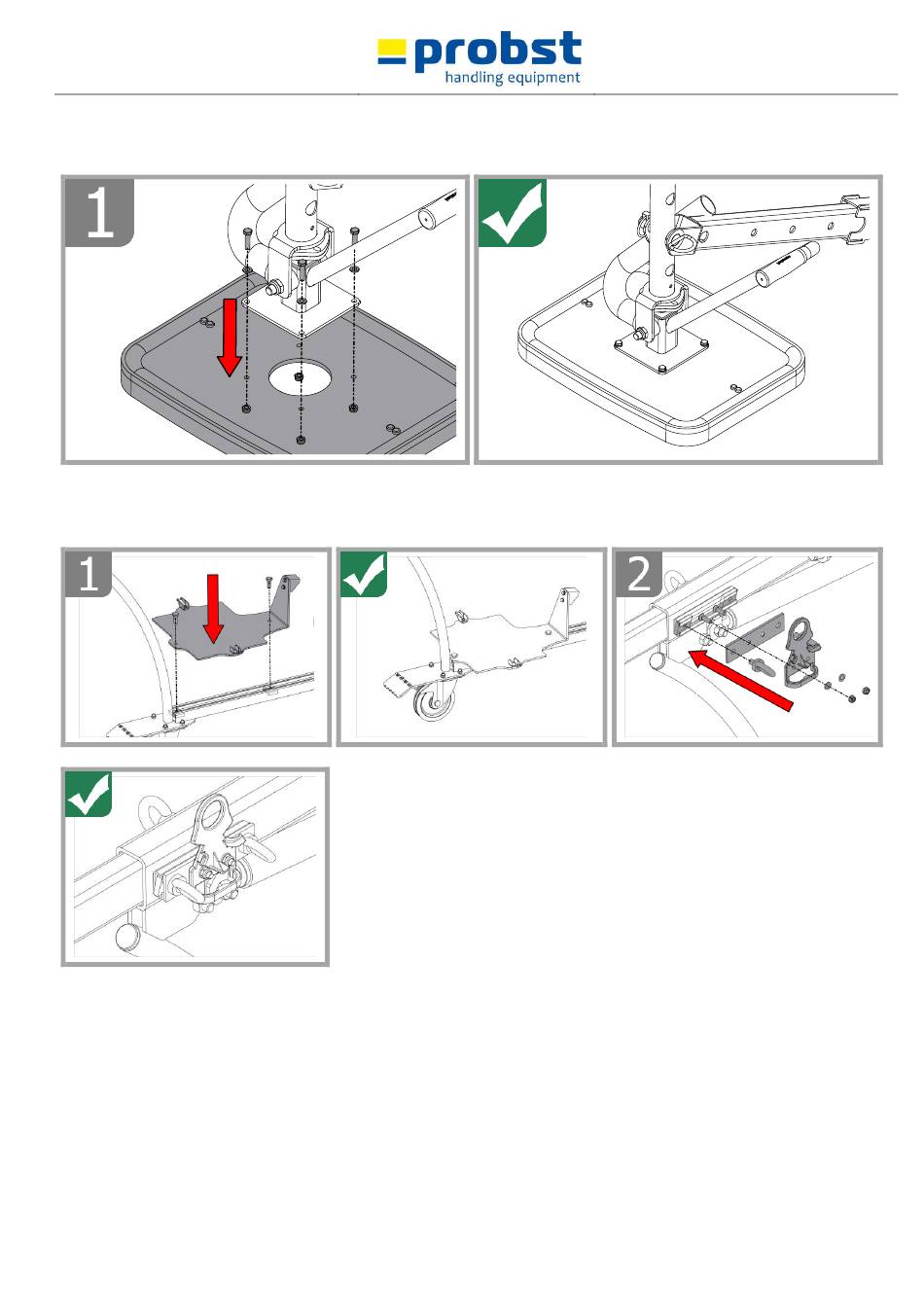 probst
handling equipment

1

1

2