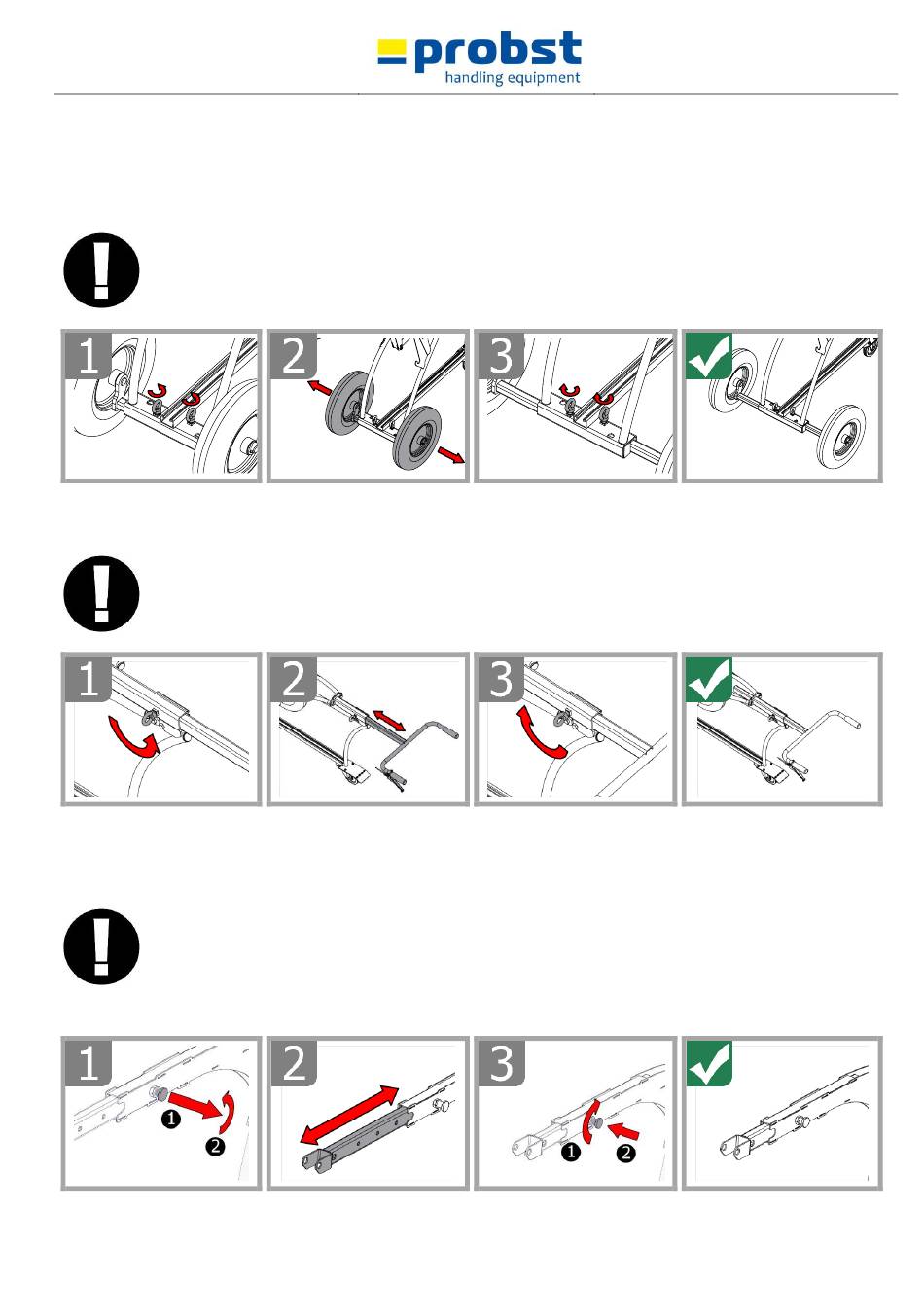 probst
handling equipment

1
2
3

1
2
3

1
❶
❷
2
3
❶
❷