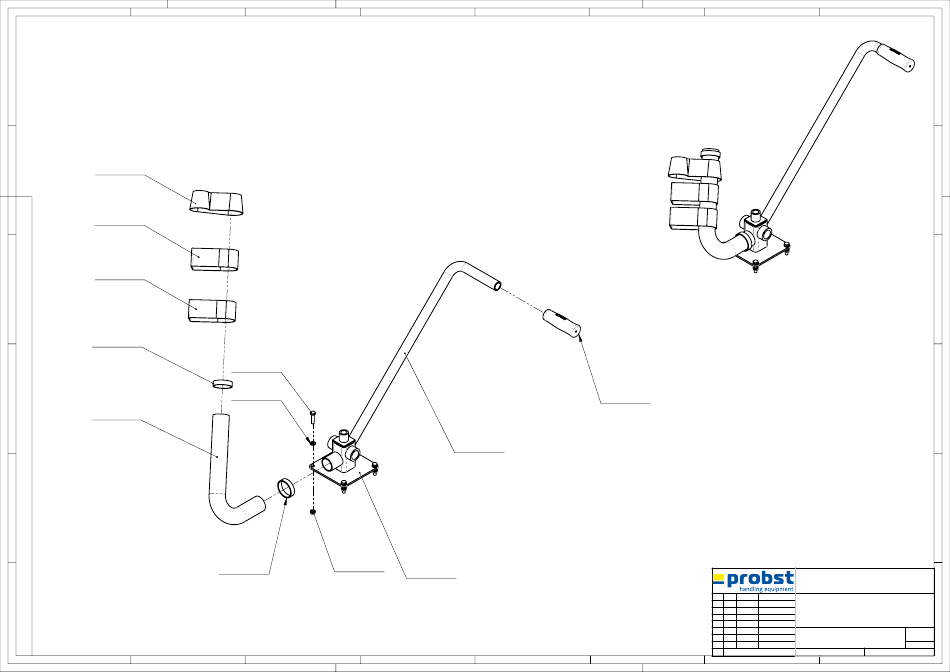 probst
handling equipment