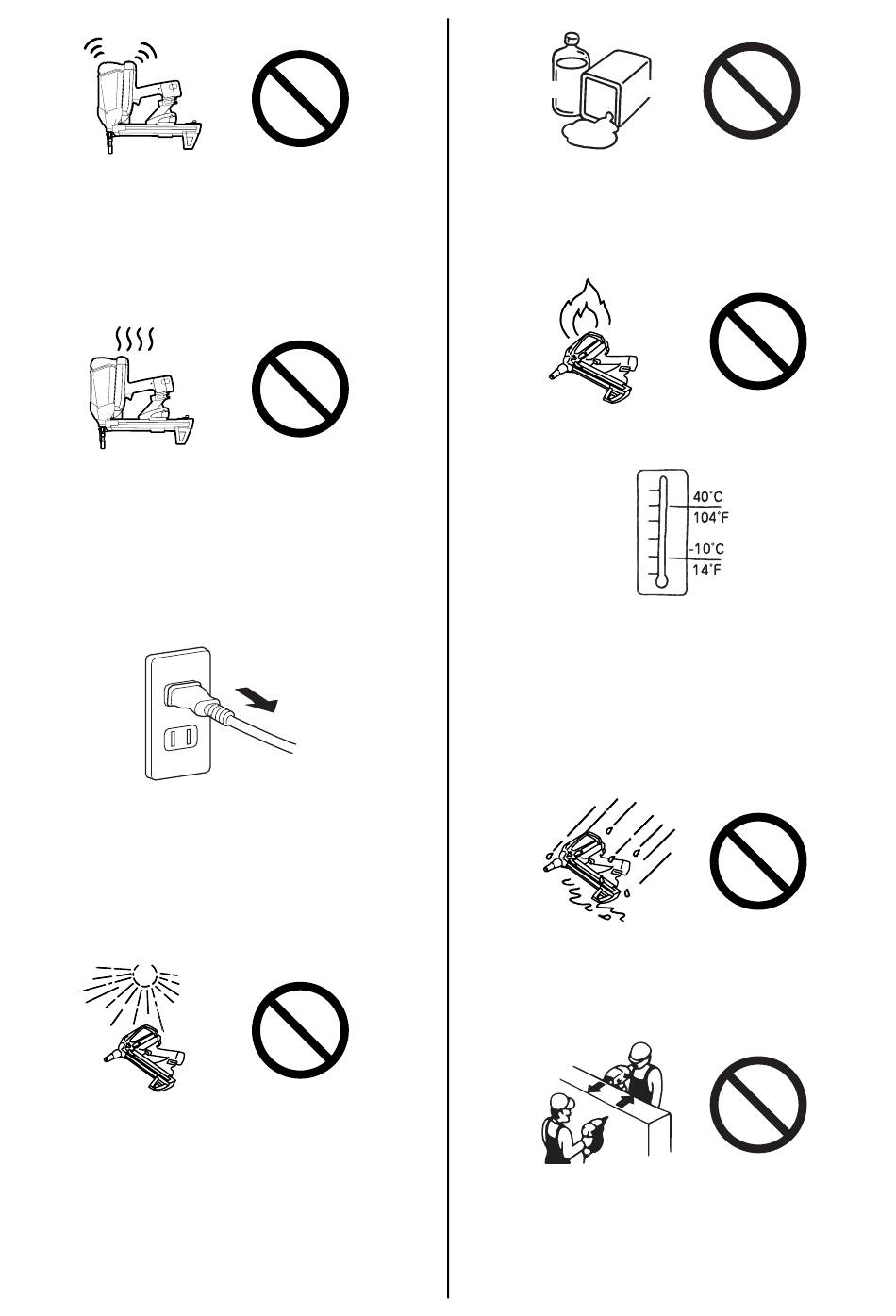 40°C
104°F
-10°C
14°F