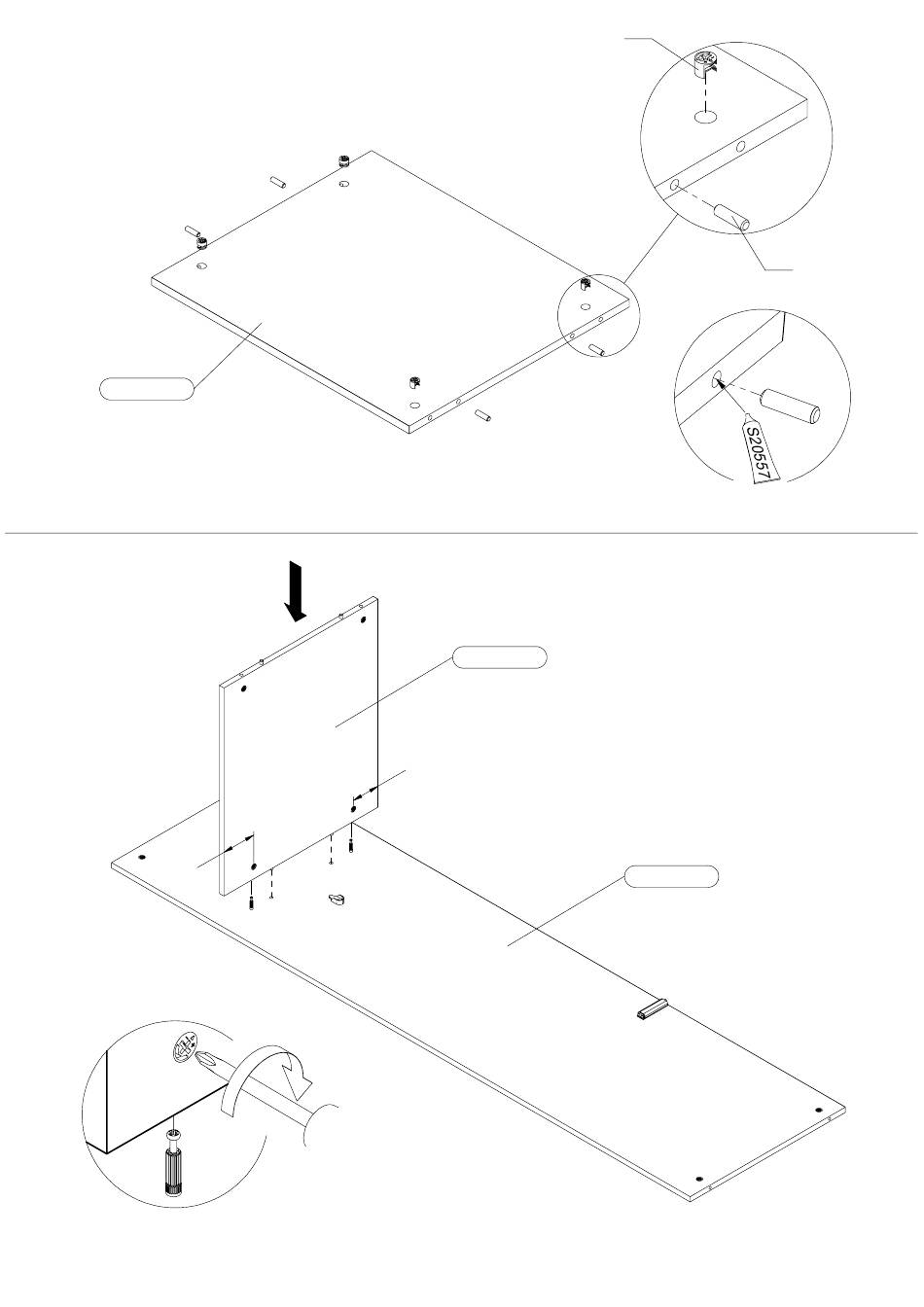 S20557