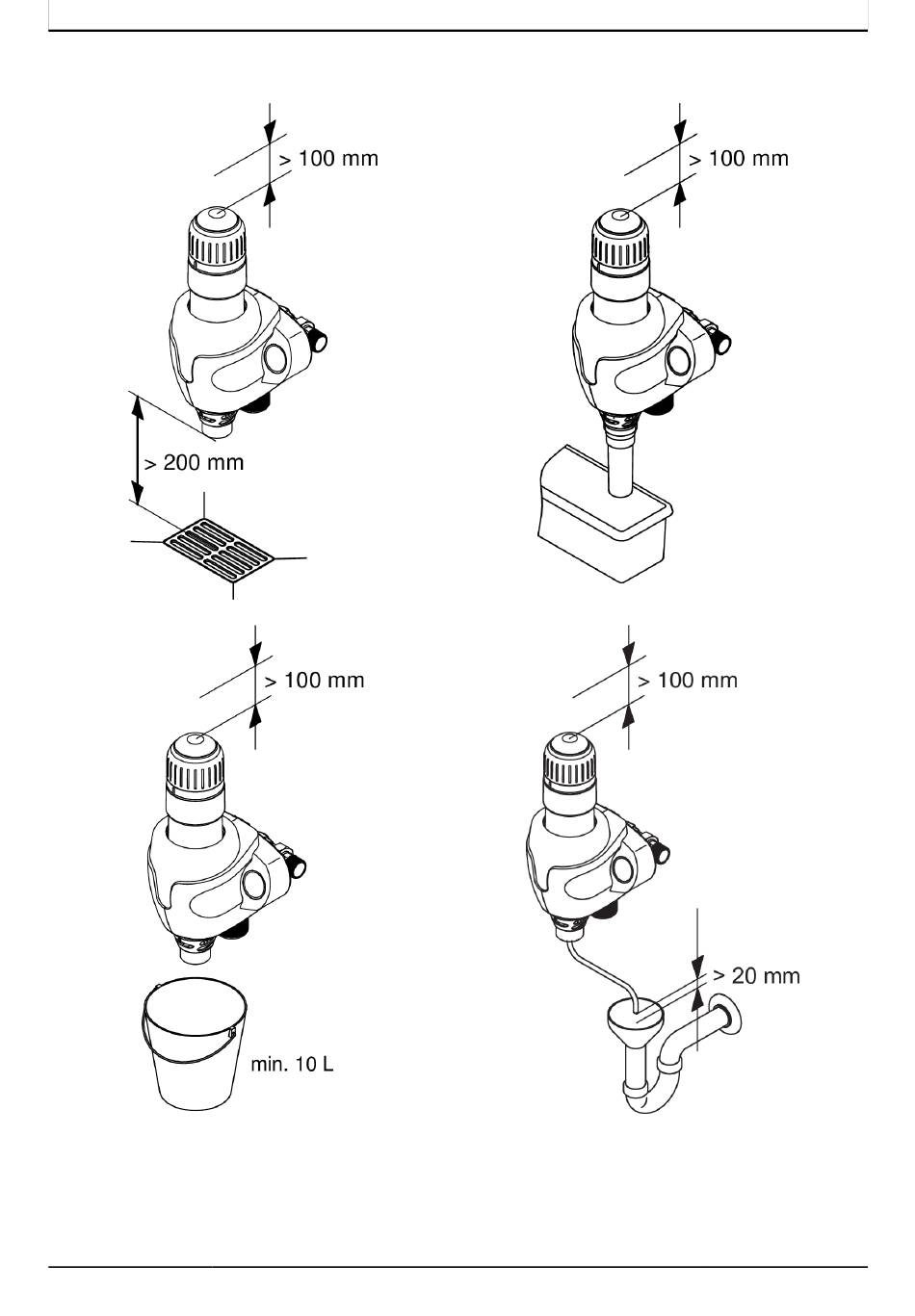 > 100 mm

> 200 mm

> 100 mm

> 100 mm

min. 10 L

> 100 mm

> 20 mm