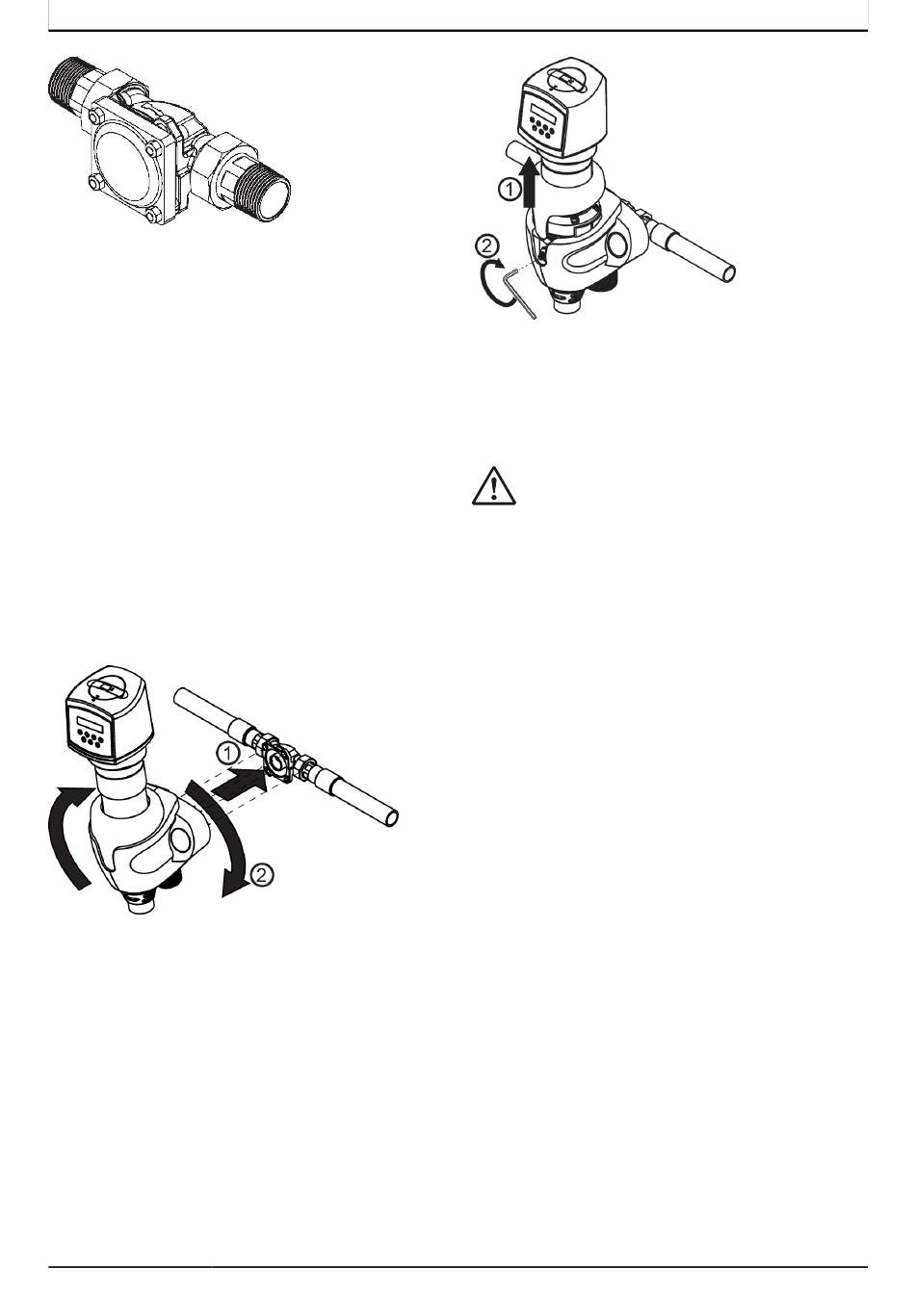 ①

②

①

②