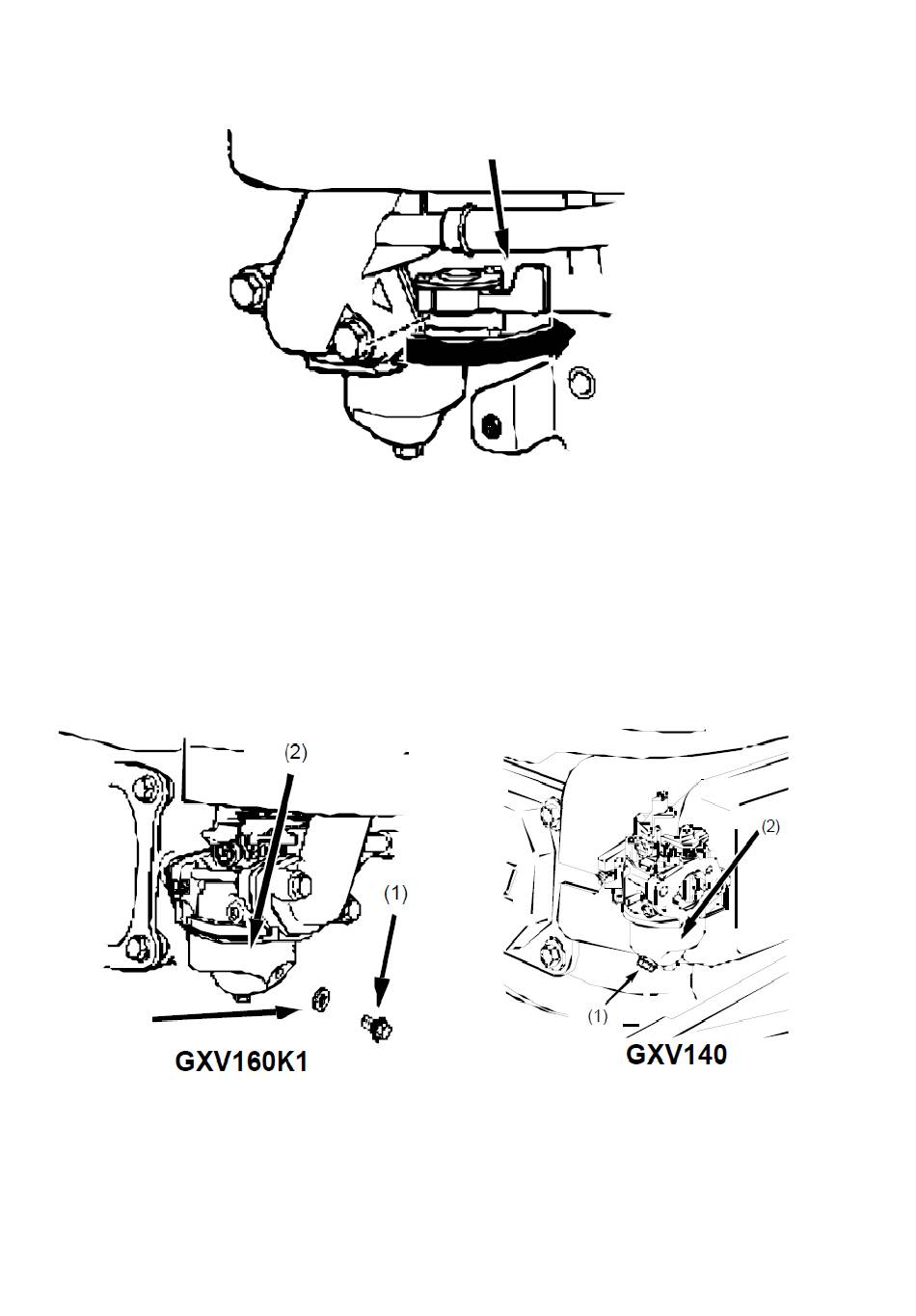 (2)

(1)

GXV160K1

(2)

(1)

GXV140