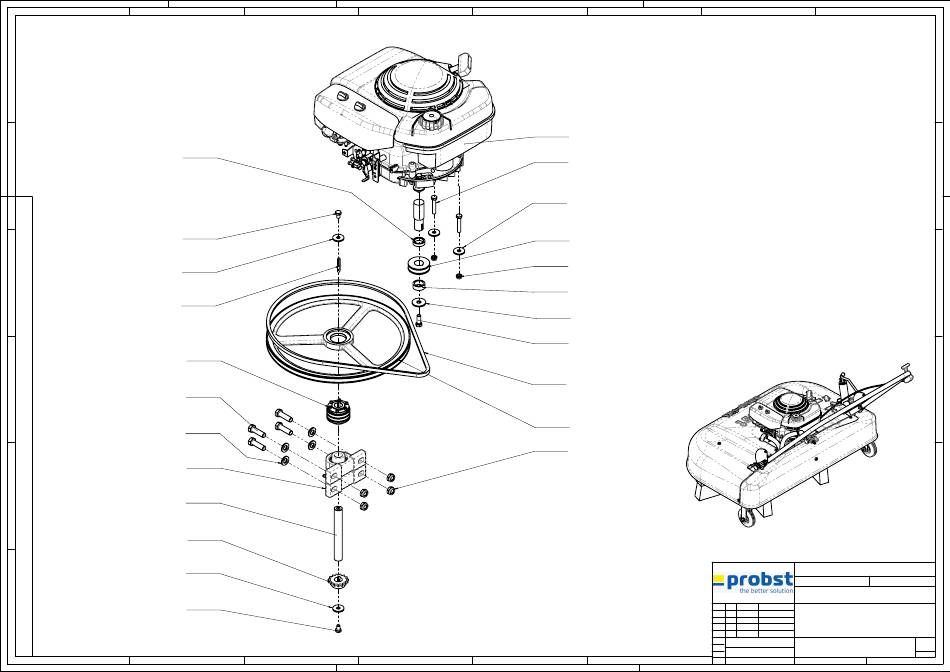 probst
the better solution