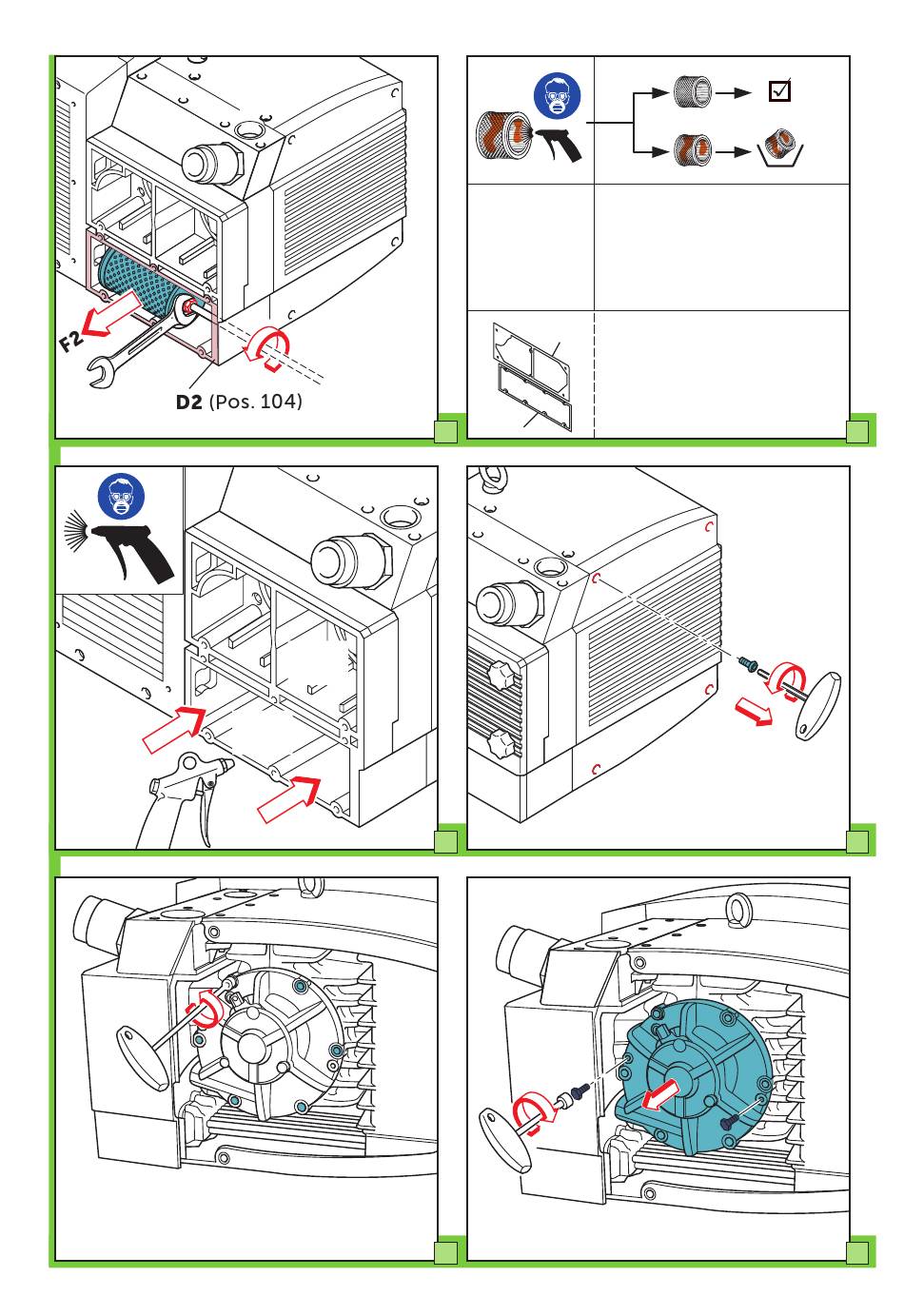 F2

D2 (Pos. 104)