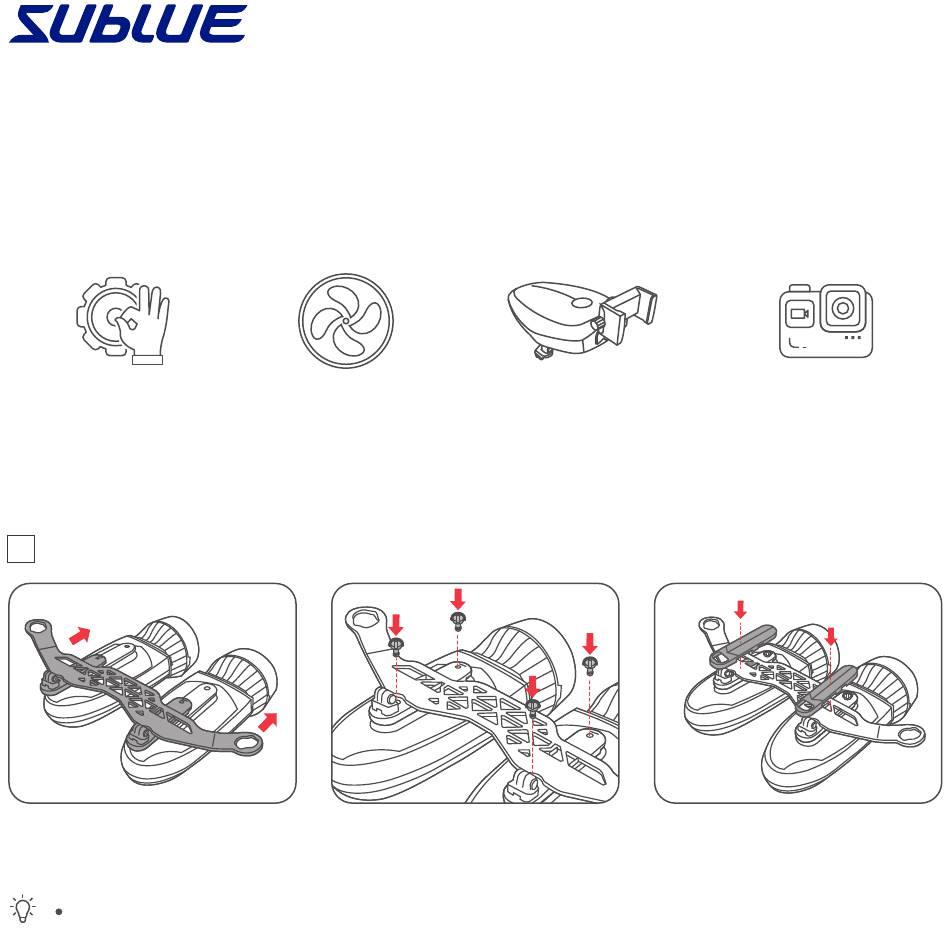 SUBLUE