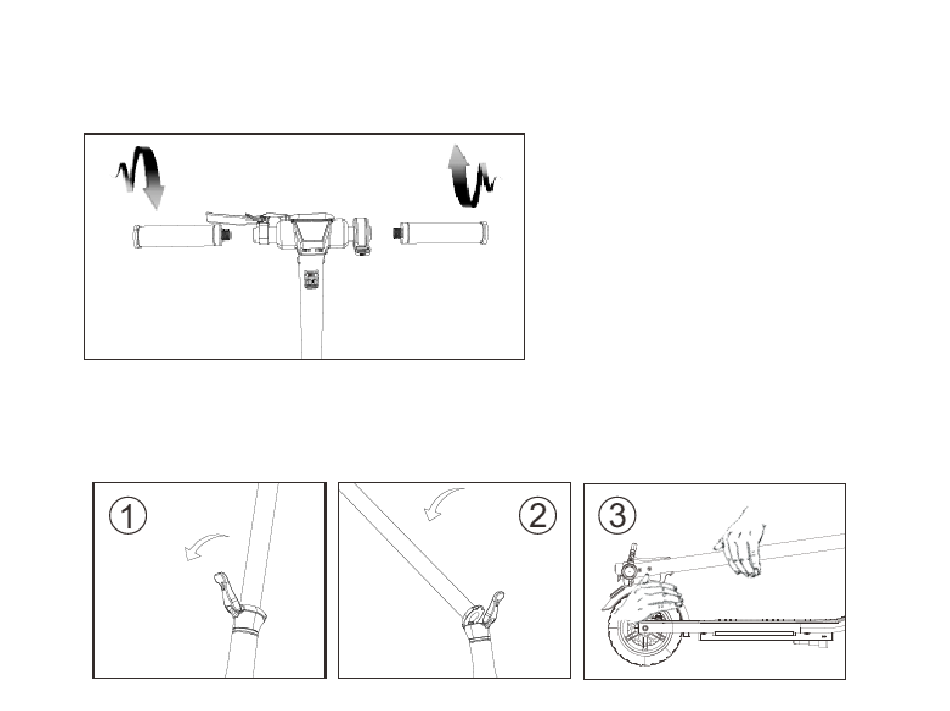 1

2

3