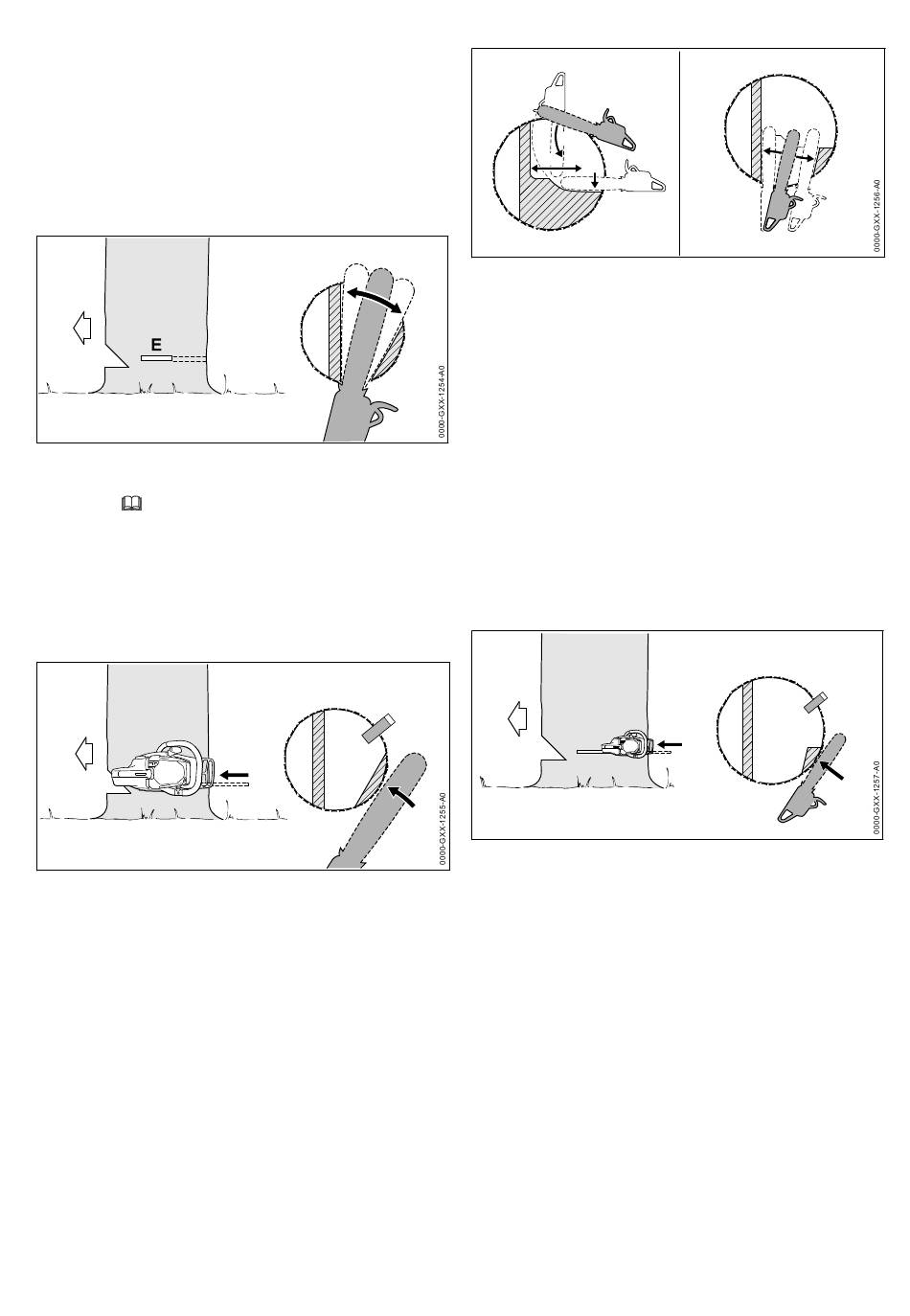 E

0000-GXX-1254-A0

0000-GXX-1255-A0

0000-GXX-1256-A0

0000-GXX-1257-A0