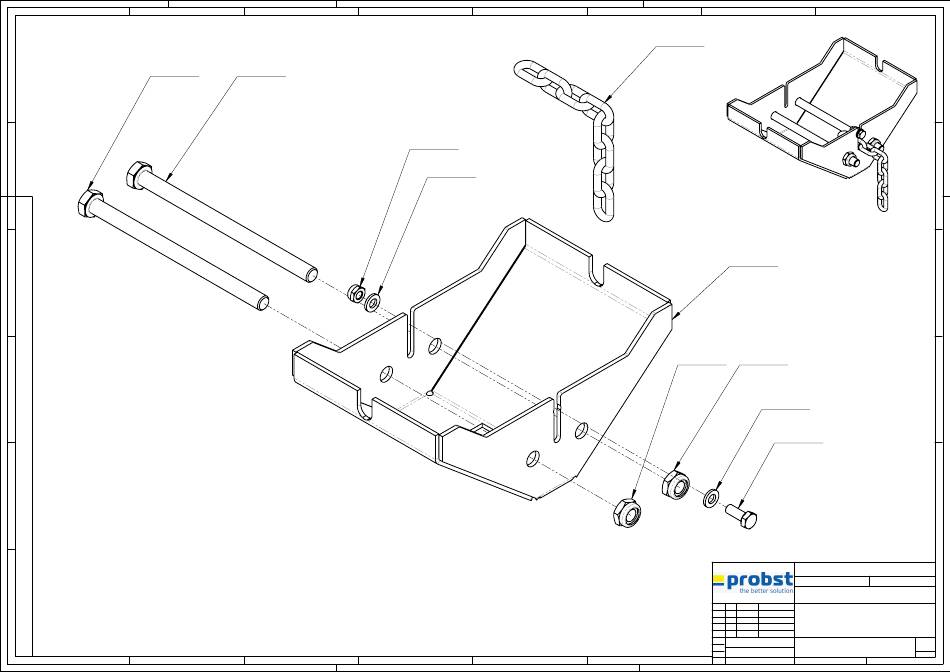 probst
the better solution