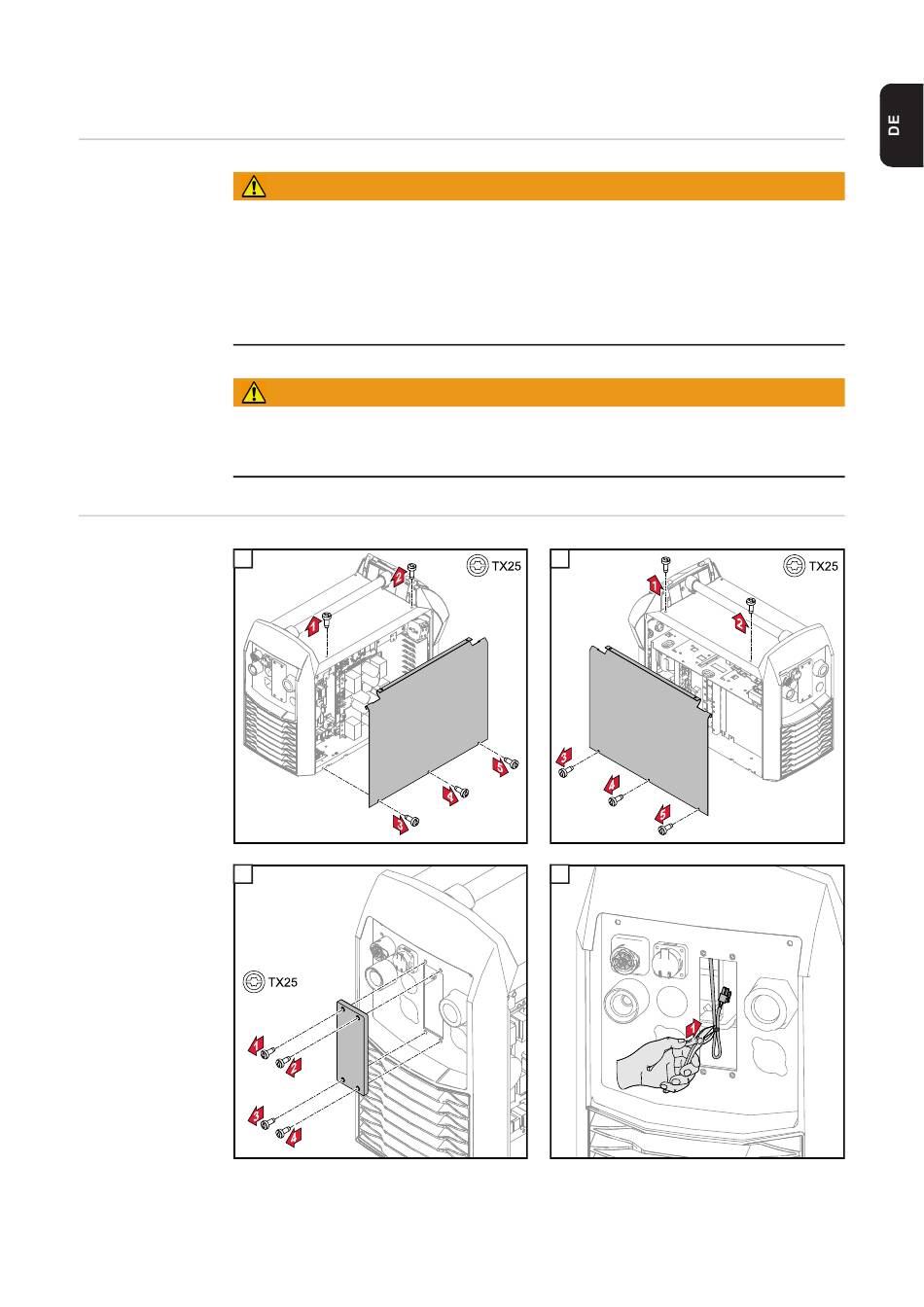 DE

TX25

2

1

5

4

3

TX25

1

2

3

4

5

TX25

1

2

3

4

1