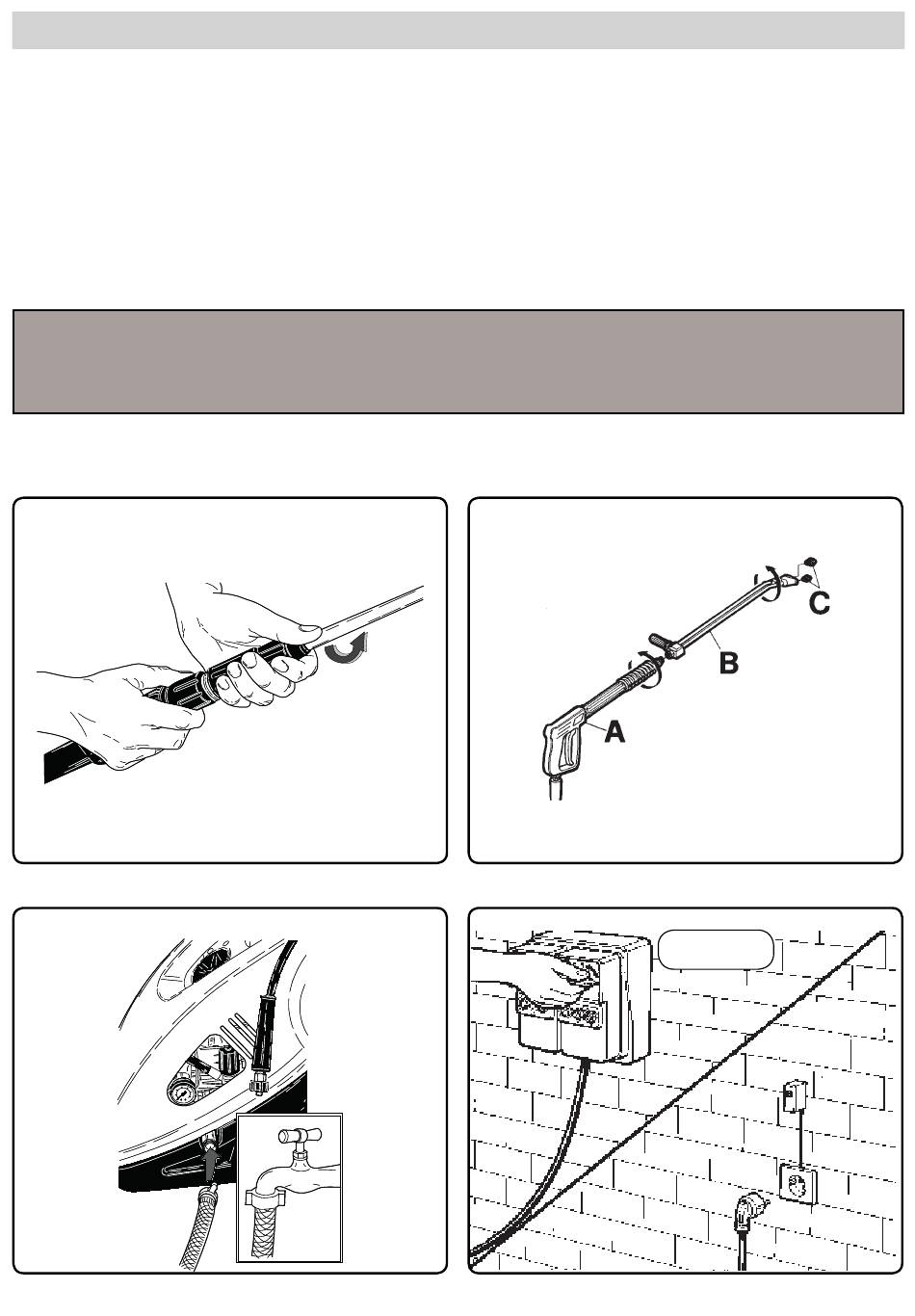 C

B

A