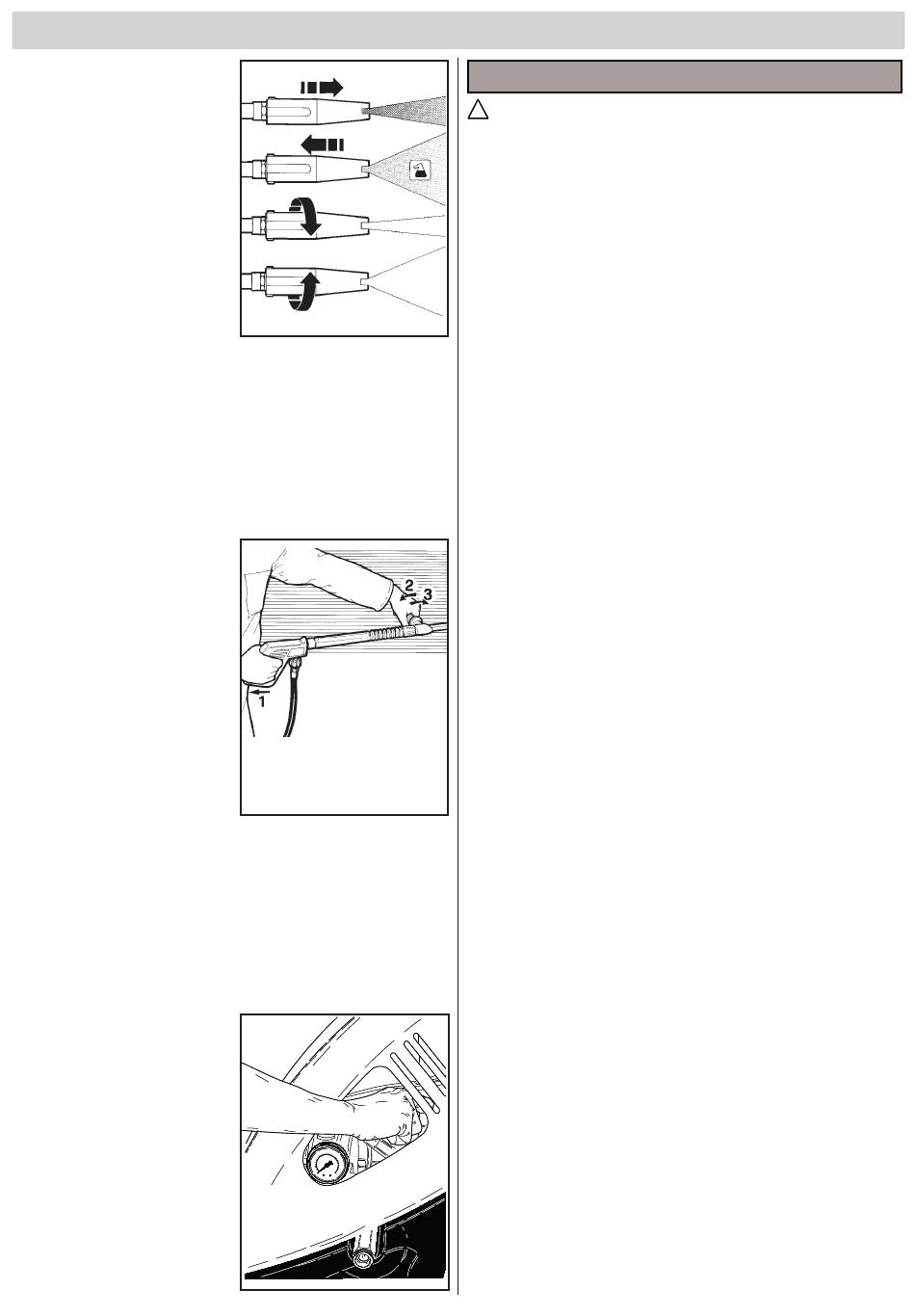 2
3
1