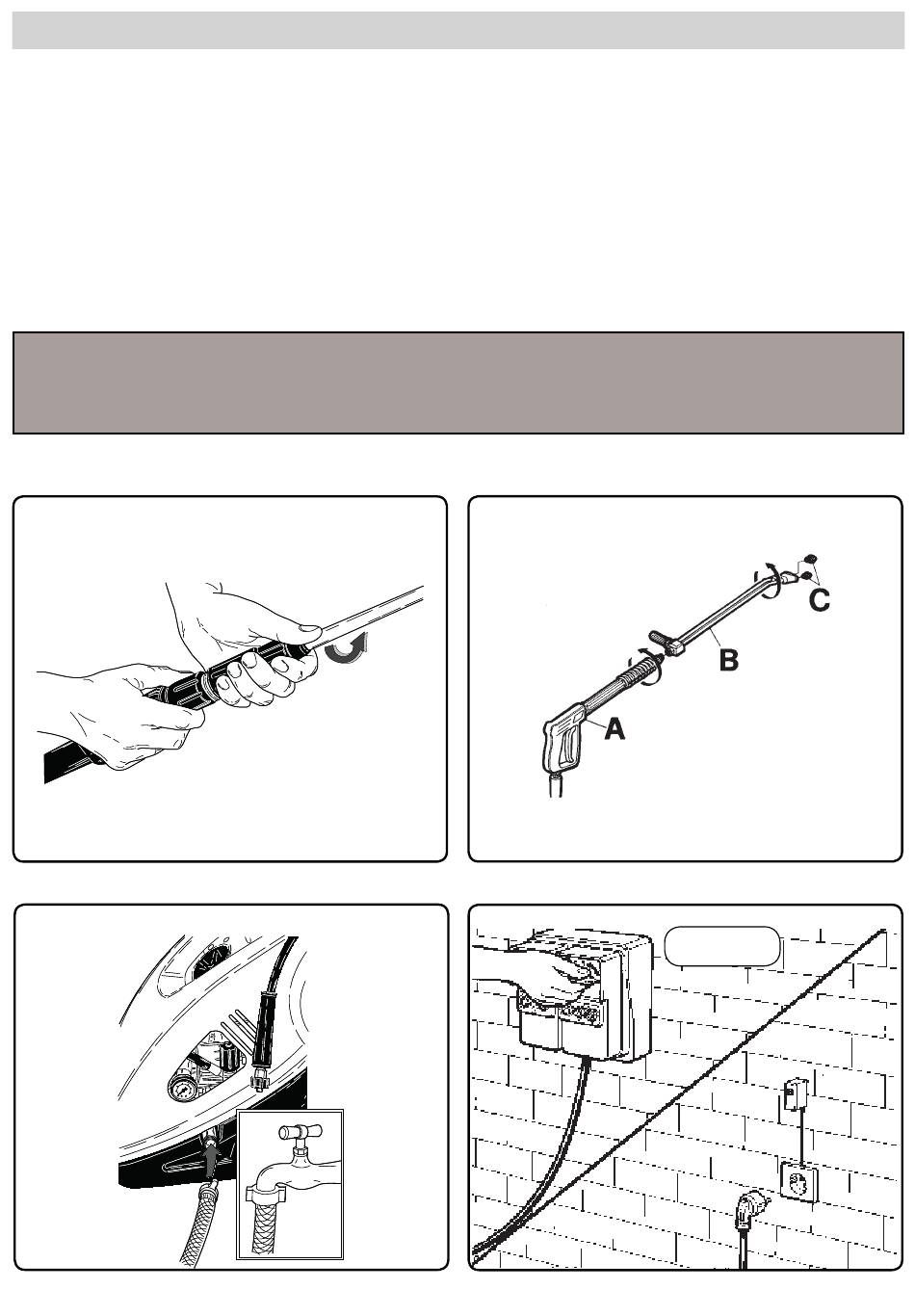 C

B

A