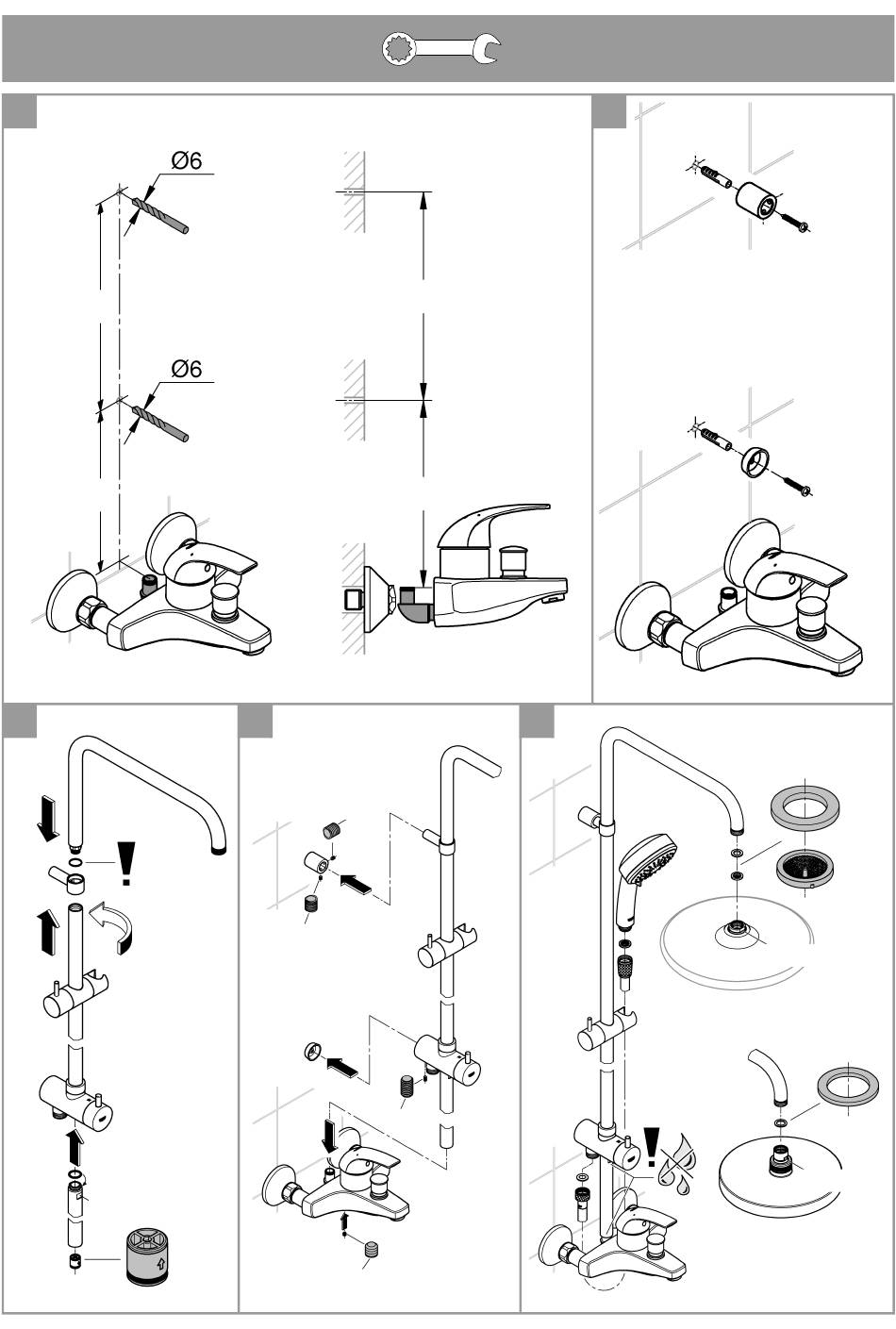 Ø6

Ø6