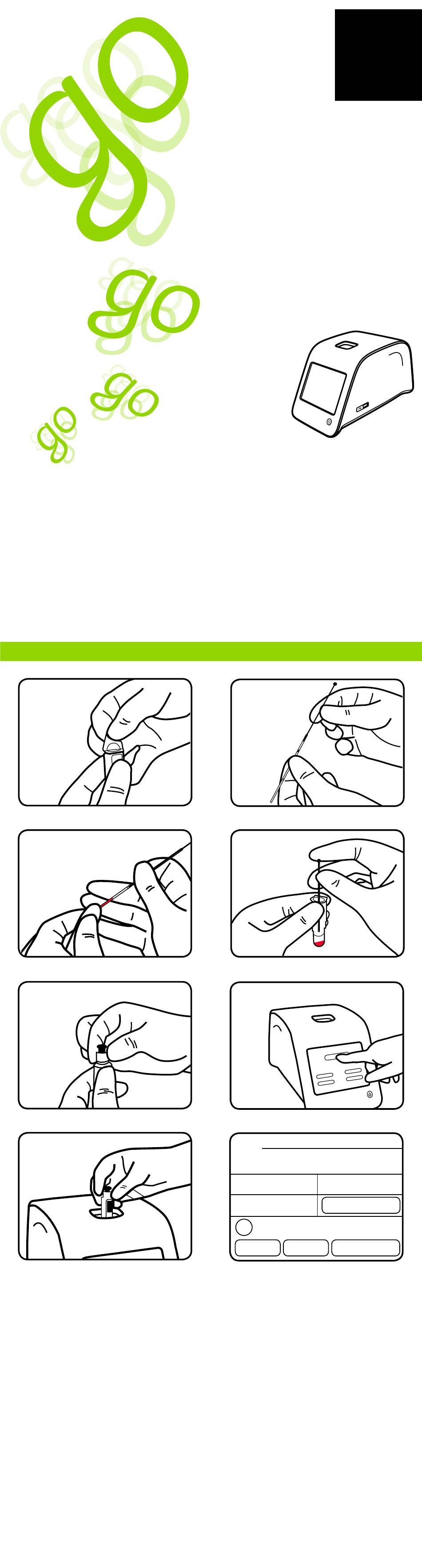 go
go
go
go