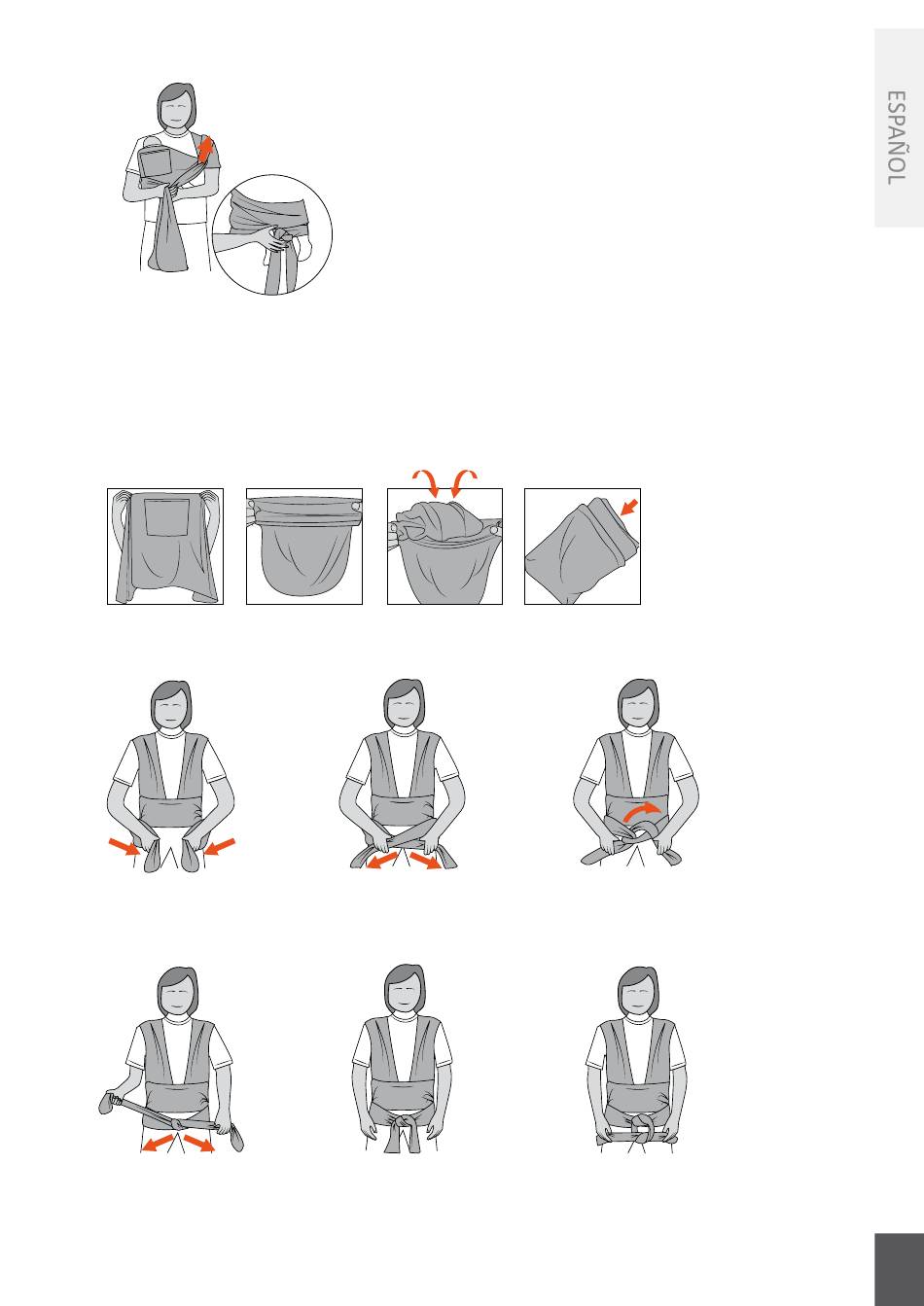 ESPAÑOL