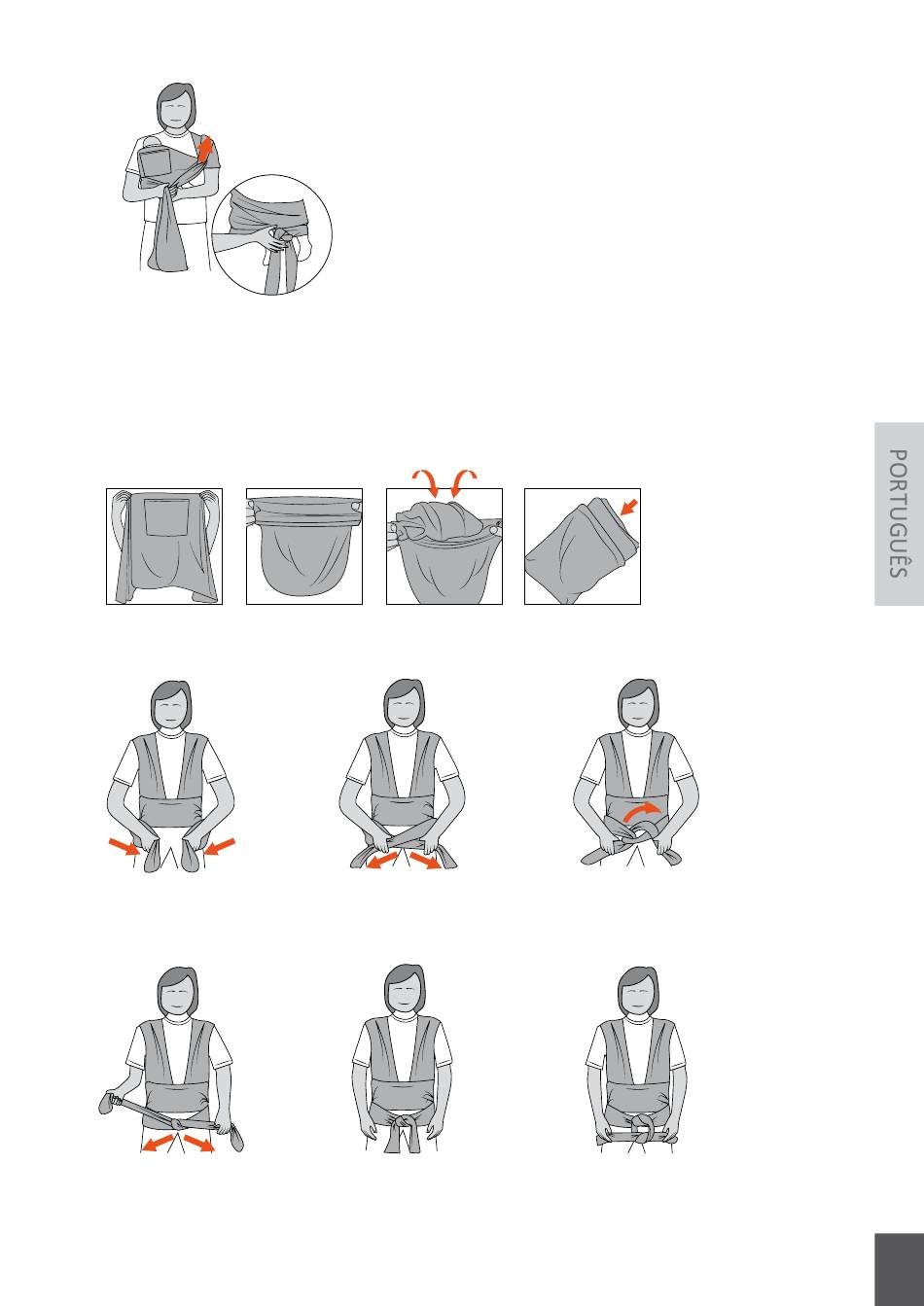 PORTUGUÊS