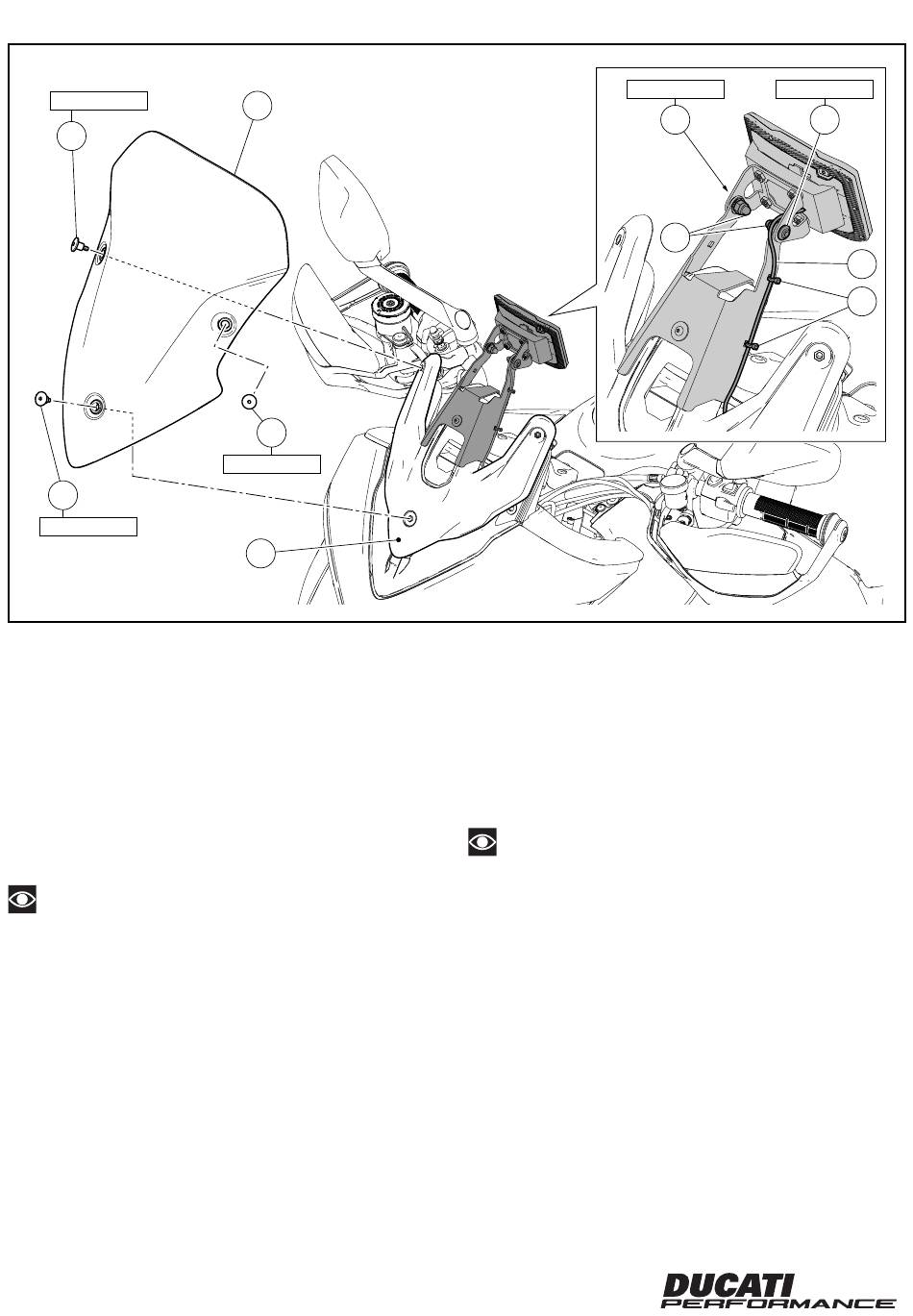 DUCATI
PERFORMANCE