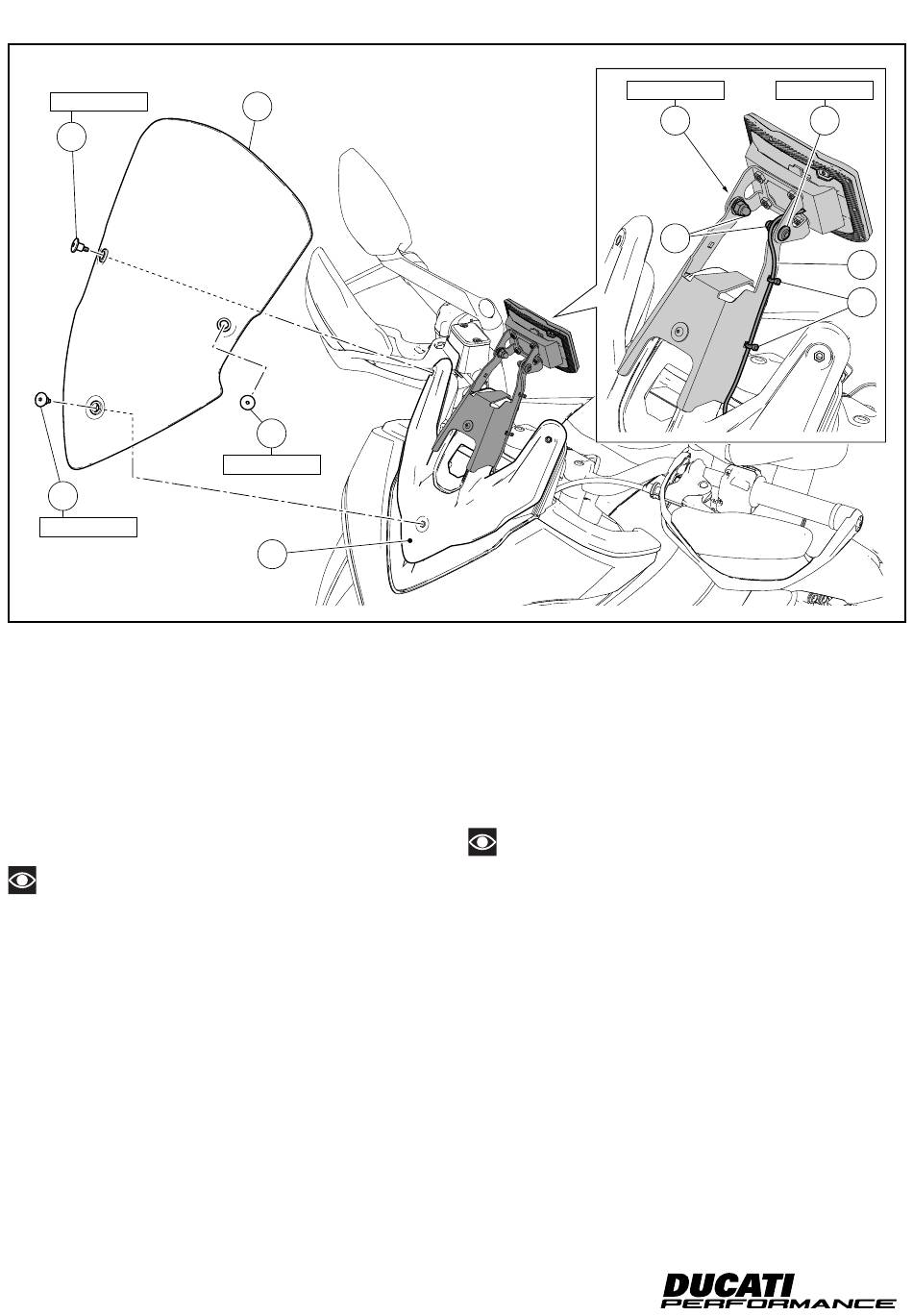 DUCATI
PERFORMANCE