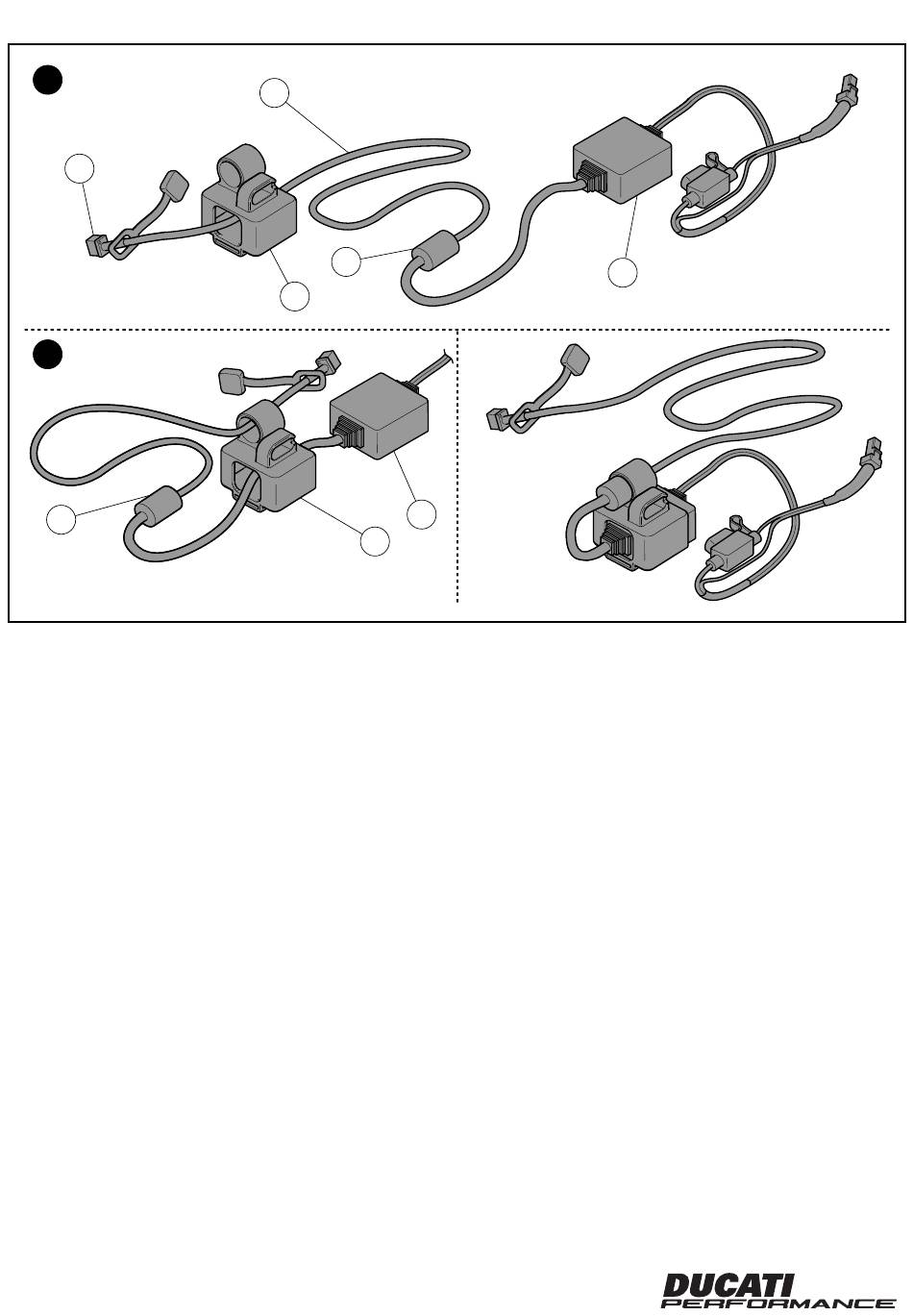 DUCATI
PERFORMANCE