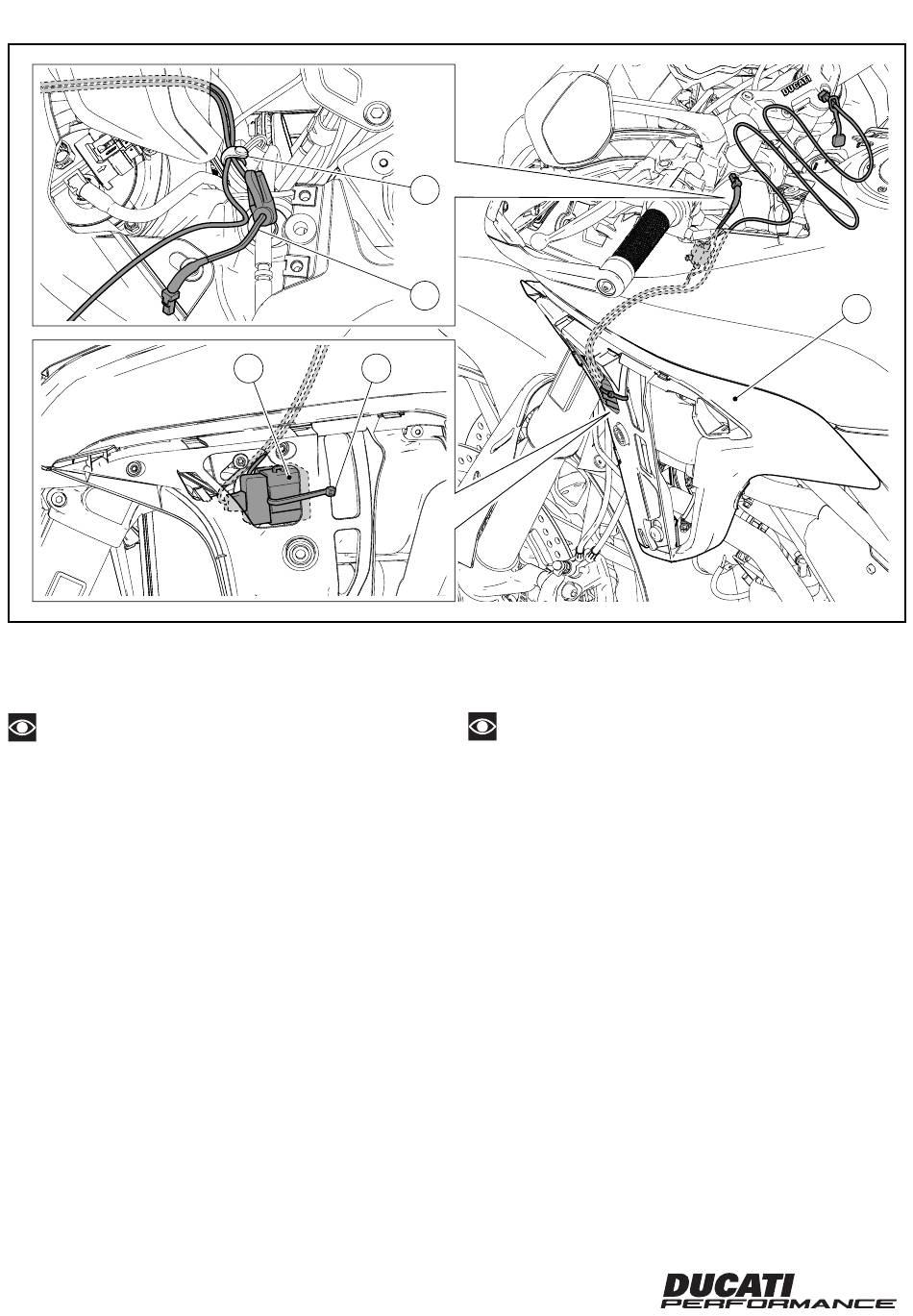 DUCATI

DUCATI
PERFORMANCE