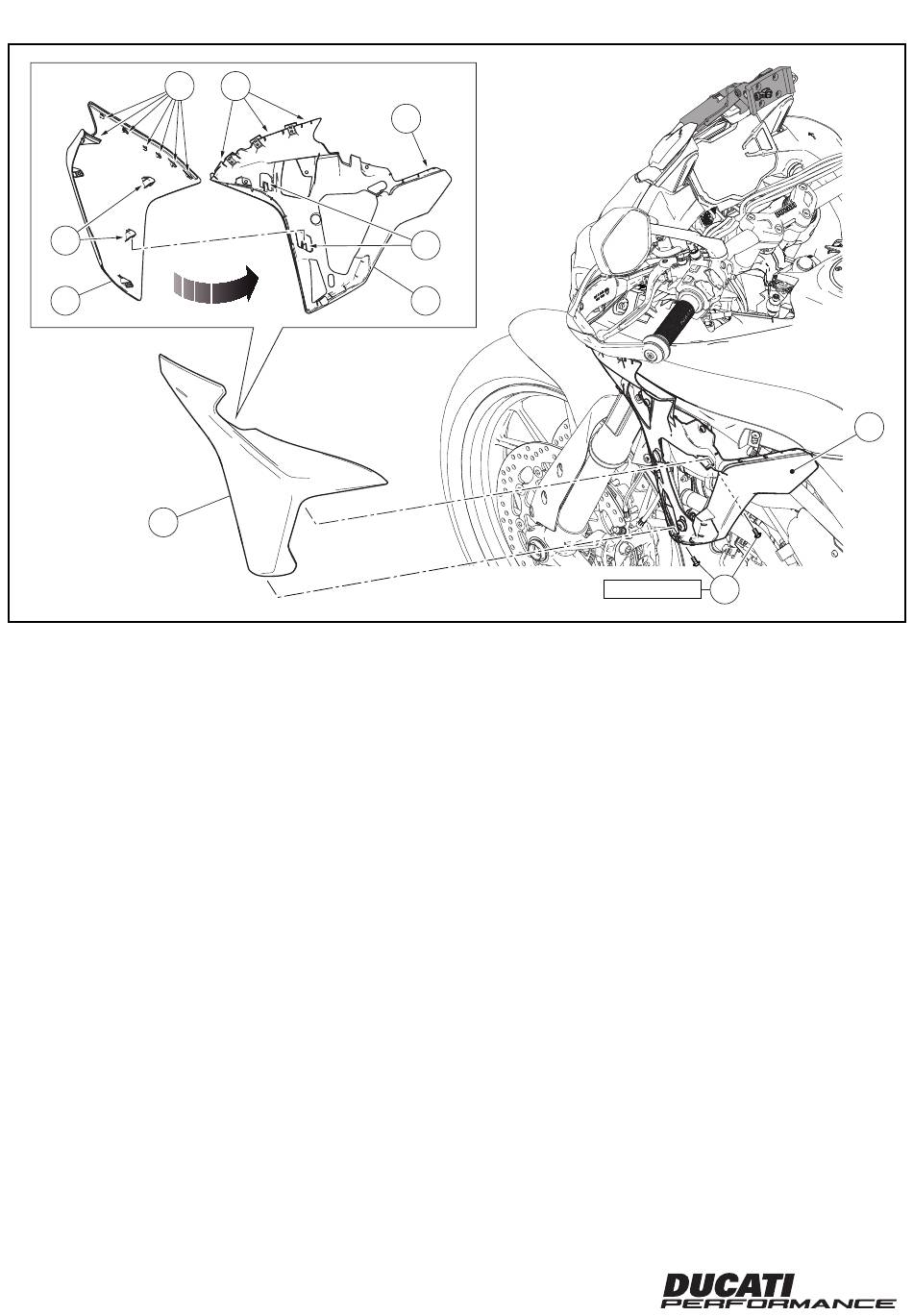 DUCATI
PERFORMANCE