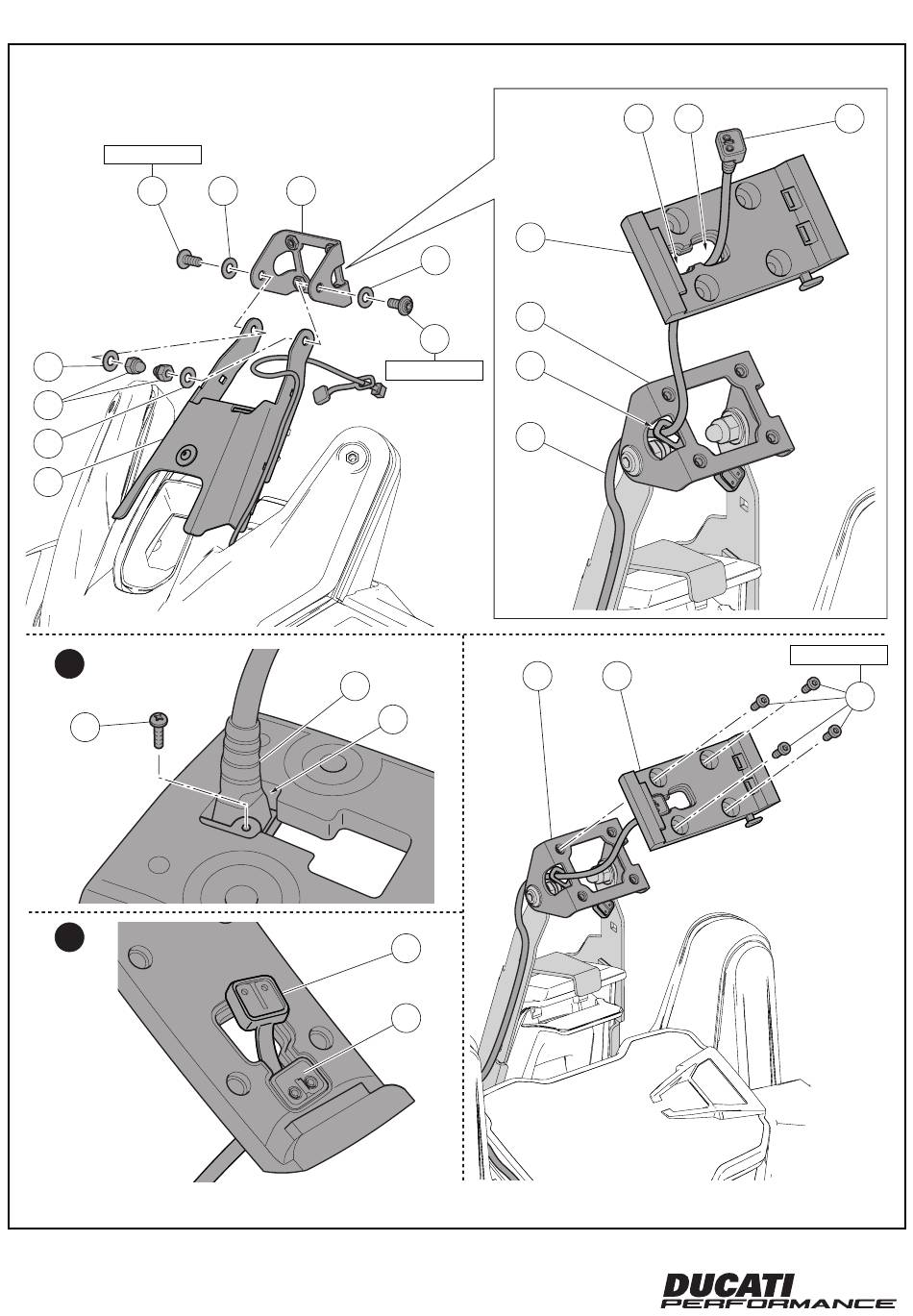 DUCATI
PERFORMANCE