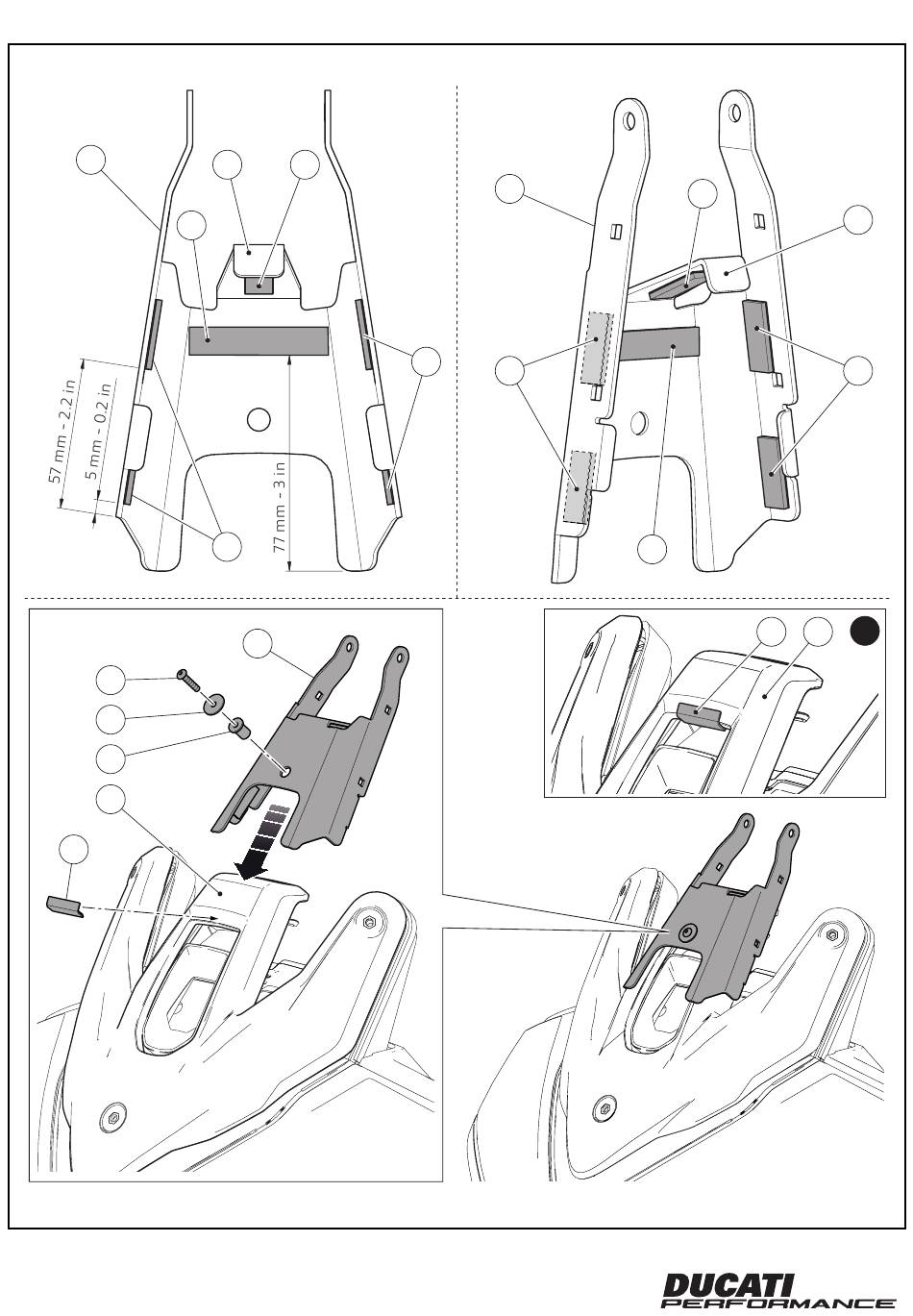 57 mm - 2.2 in
5 mm - 0.2 in
77 mm - 3 in

DUCATI PERFORMANCE