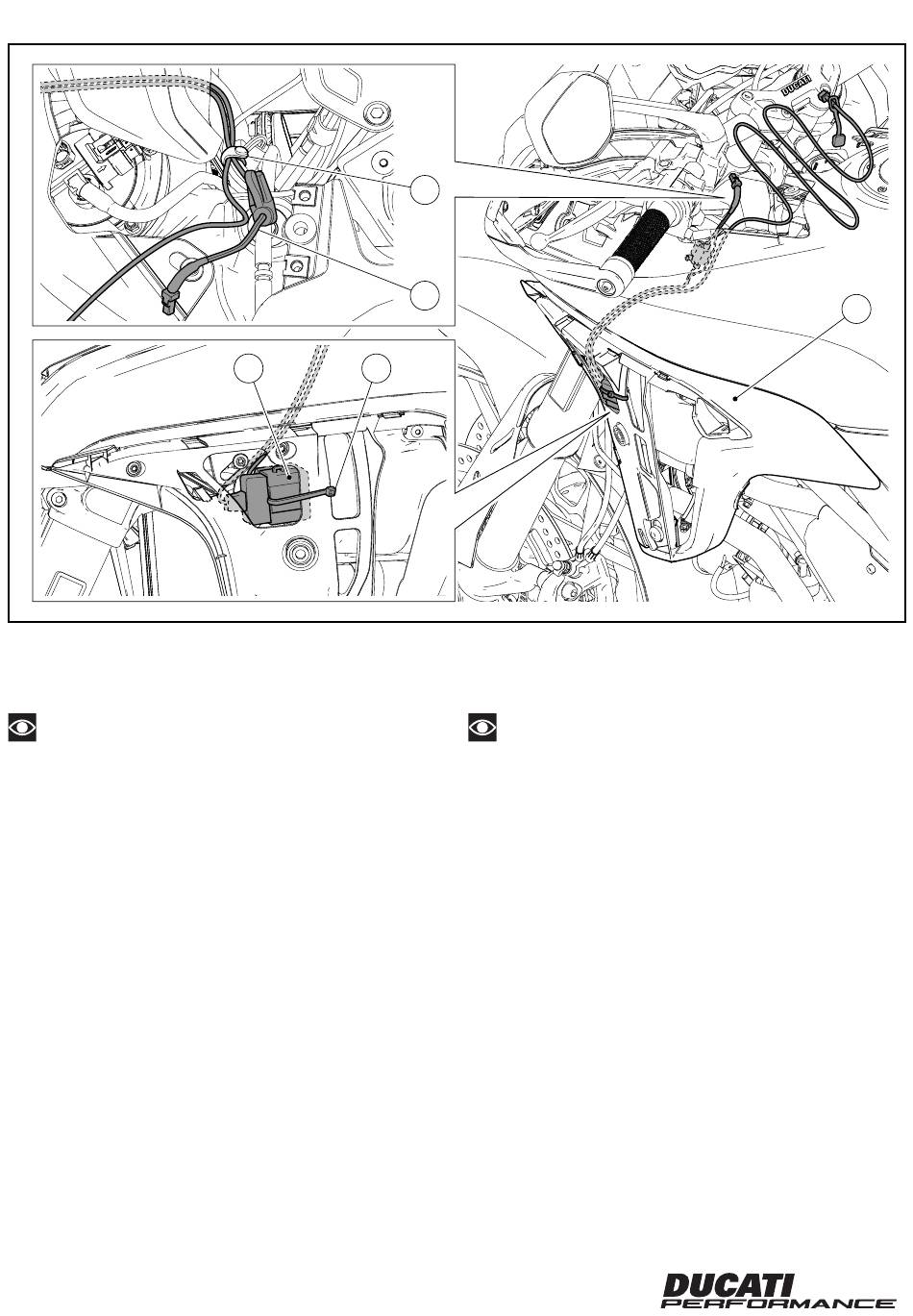 DUCATI

DUCATI
PERFORMANCE