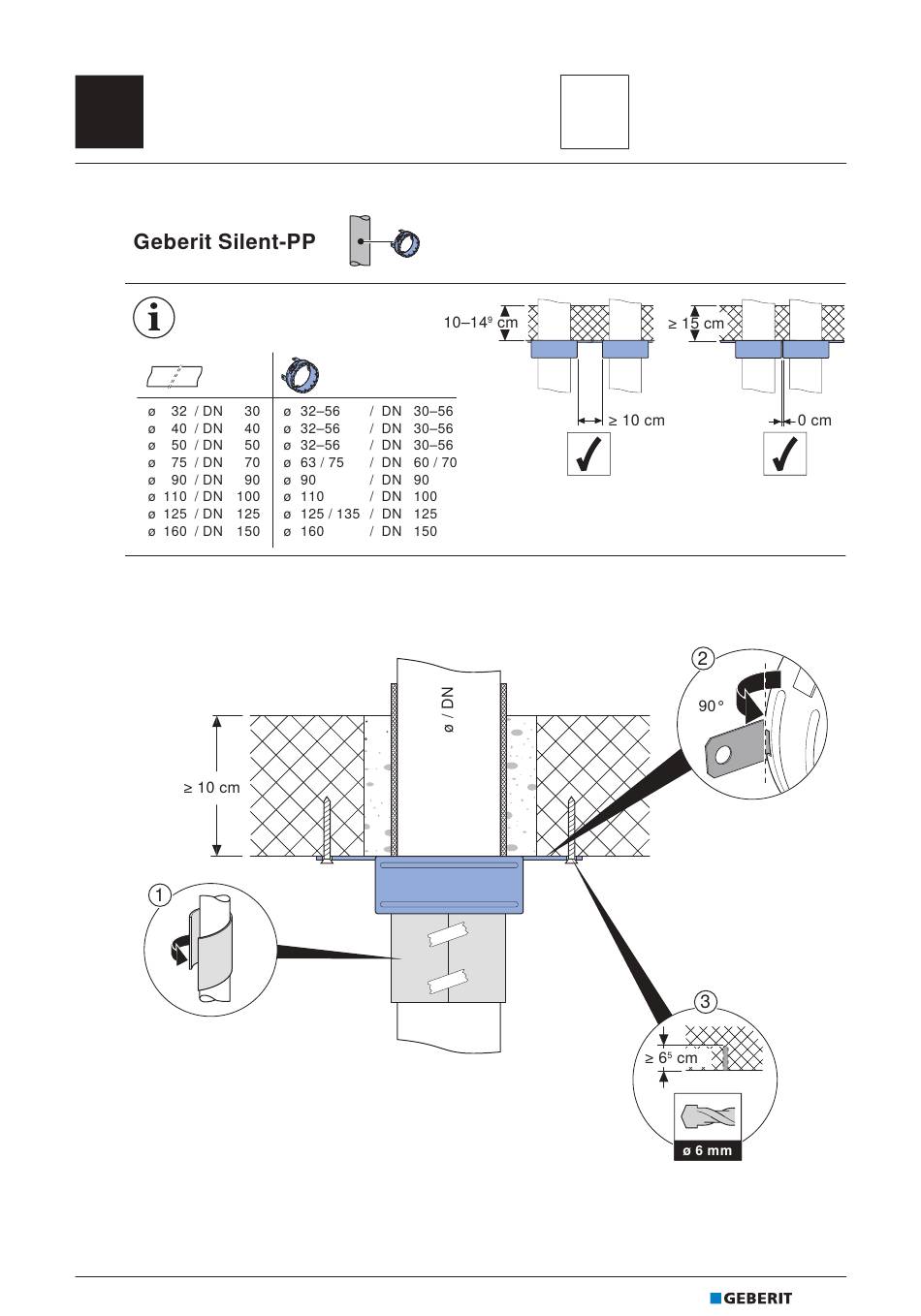 Geberit Silent-PP

| | |
|---|---|
| ø 32 / DN 30 | ø 32–56 / DN 30–56 |
| ø 40 / DN 40 | ø 32–56 / DN 30–56 |
| ø 50 / DN 50 | ø 32–56 / DN 30–56 |
| ø 75 / DN 70 | ø 63 / 75 / DN 60 / 70 |
| ø 90 / DN 90 | ø 90 / DN 90 |
| ø 110 / DN 100 | ø 110 / DN 100 |
| ø 125 / DN 125 | ø 125 / 135 / DN 125 |
| ø 160 / DN 150 | ø 160 / DN 150 |

10–14$^9$ cm
≥ 10 cm
≥ 15 cm
0 cm

ø / DN
≥ 10 cm
1
2
90°
3
≥ 6$^5$ cm
ø 6 mm

GEBERIT