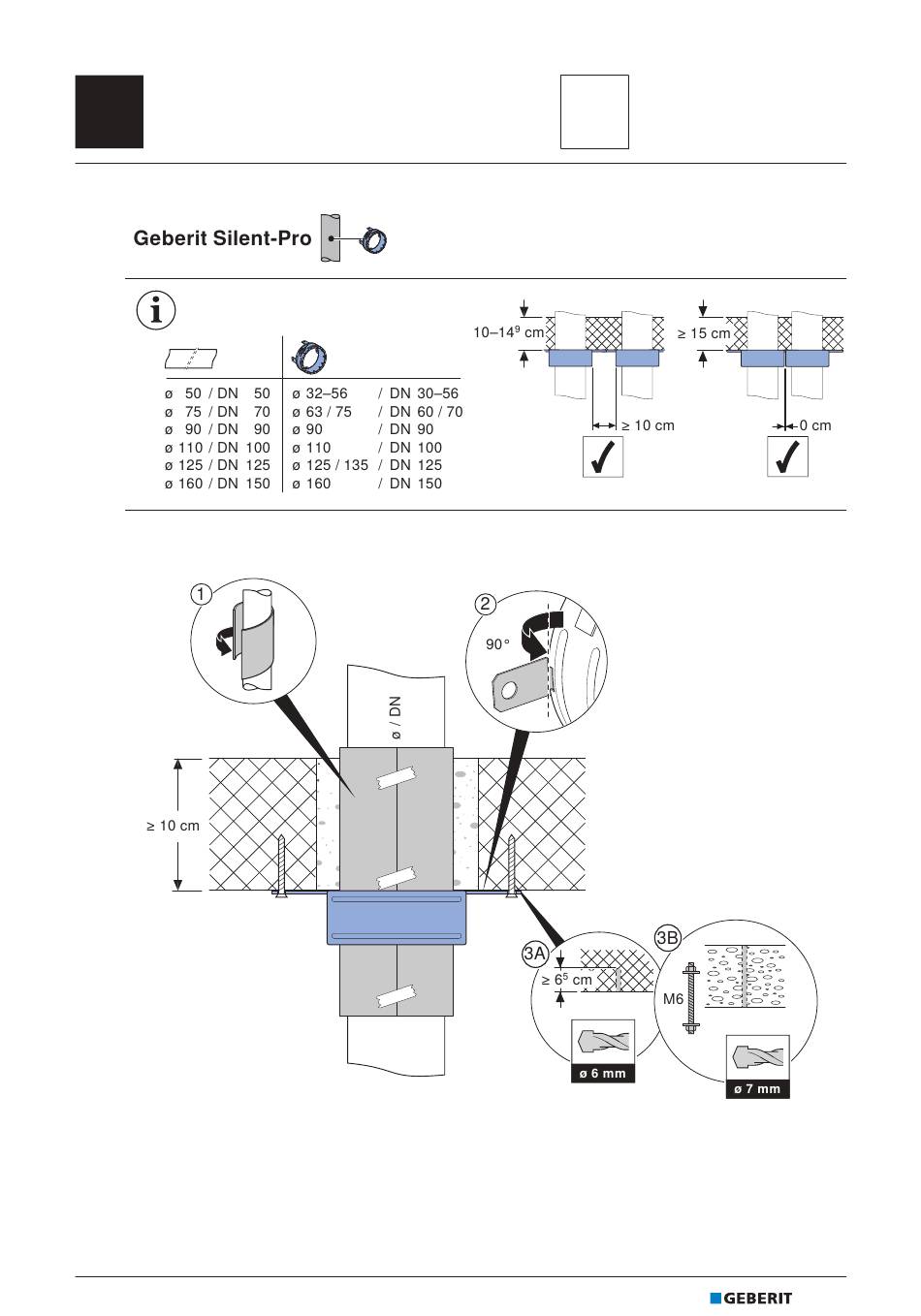 Geberit Silent-Pro

| | |
|---|---|
| ø 50 / DN 50 | ø 32–56 / DN 30–56 |
| ø 75 / DN 70 | ø 63 / 75 / DN 60 / 70 |
| ø 90 / DN 90 | ø 90 / DN 90 |
| ø 110 / DN 100 | ø 110 / DN 100 |
| ø 125 / DN 125 | ø 125 / 135 / DN 125 |
| ø 160 / DN 150 | ø 160 / DN 150 |

10–14$^9$ cm
≥ 10 cm
≥ 15 cm
0 cm

1
2
90°
ø / DN
≥ 10 cm
3A
≥ 6$^5$ cm
ø 6 mm
3B
M6
ø 7 mm

GEBERIT