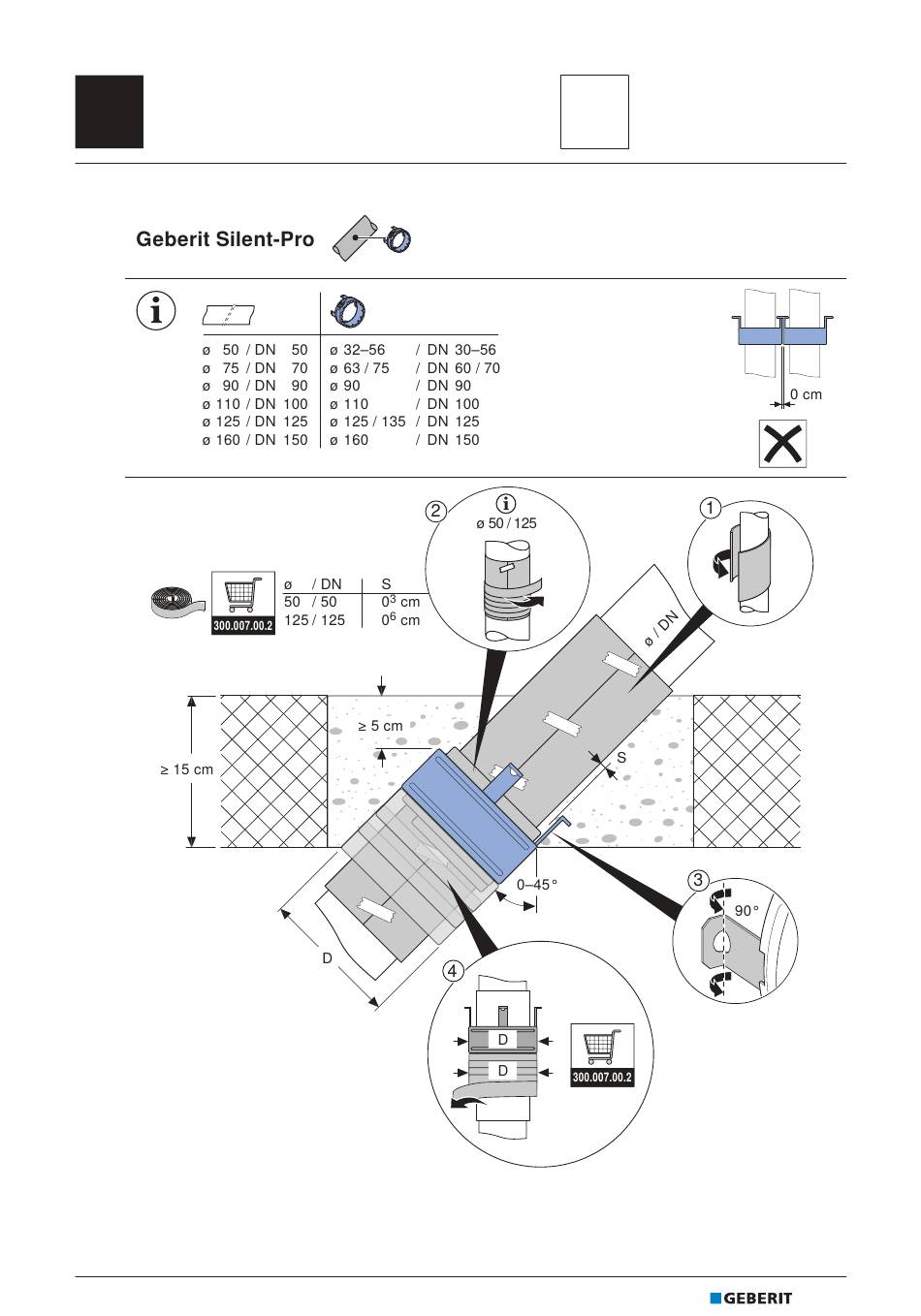 Geberit Silent-Pro

| | |
|---|---|
| ø 50 / DN 50 | ø 32–56 / DN 30–56 |
| ø 75 / DN 70 | ø 63 / 75 / DN 60 / 70 |
| ø 90 / DN 90 | ø 90 / DN 90 |
| ø 110 / DN 100 | ø 110 / DN 100 |
| ø 125 / DN 125 | ø 125 / 135 / DN 125 |
| ø 160 / DN 150 | ø 160 / DN 150 |

0 cm

300.007.00.2

| ø / DN | S |
|---|---|
| 50 / 50 | $0^3$ cm |
| 125 / 125 | $0^6$ cm |

2
ø 50 / 125

1

ø / DN

≥ 5 cm

≥ 15 cm

S

0–45°

D

3
90°

4
D
D
300.007.00.2

GEBERIT