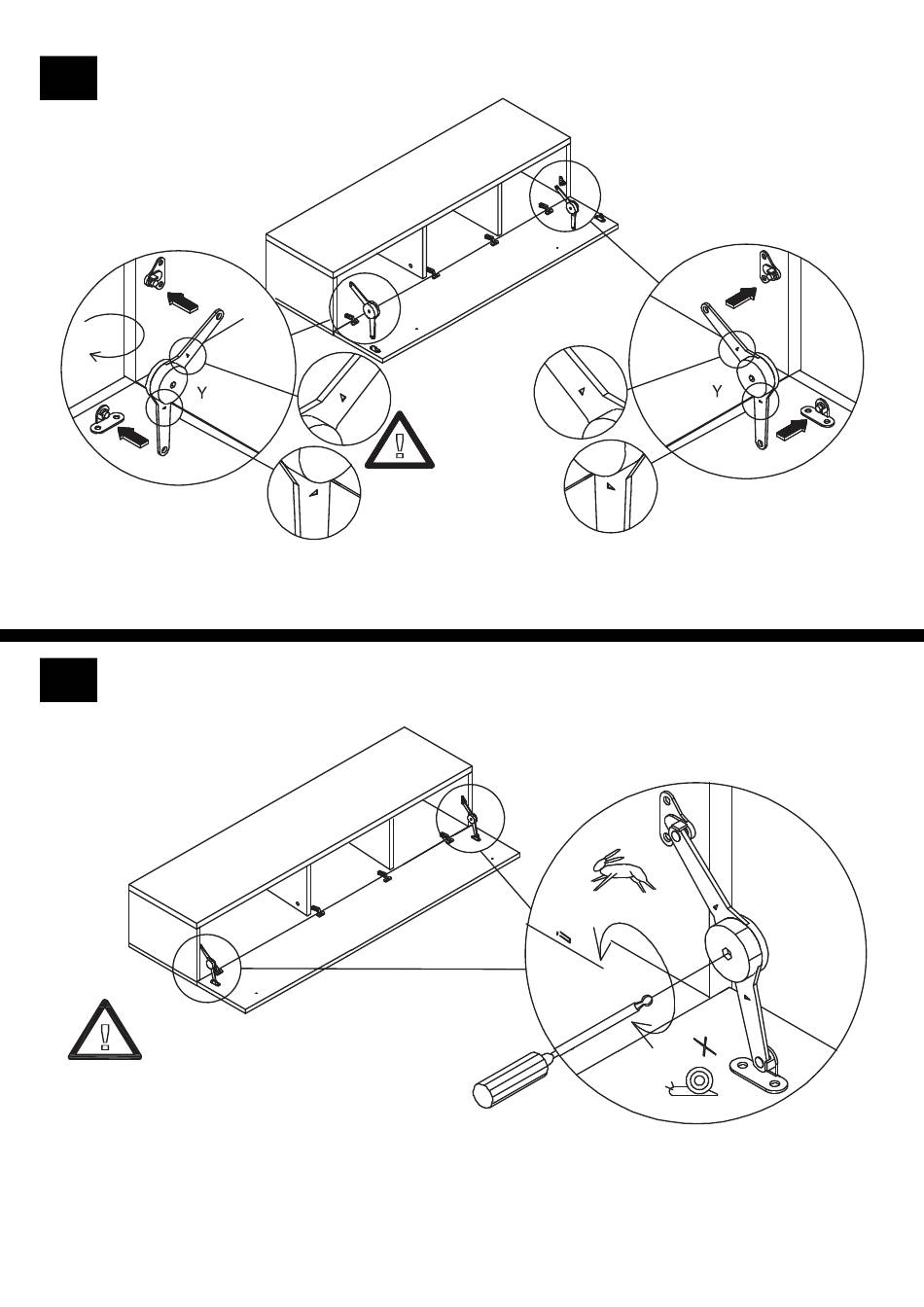 Y

Y

X