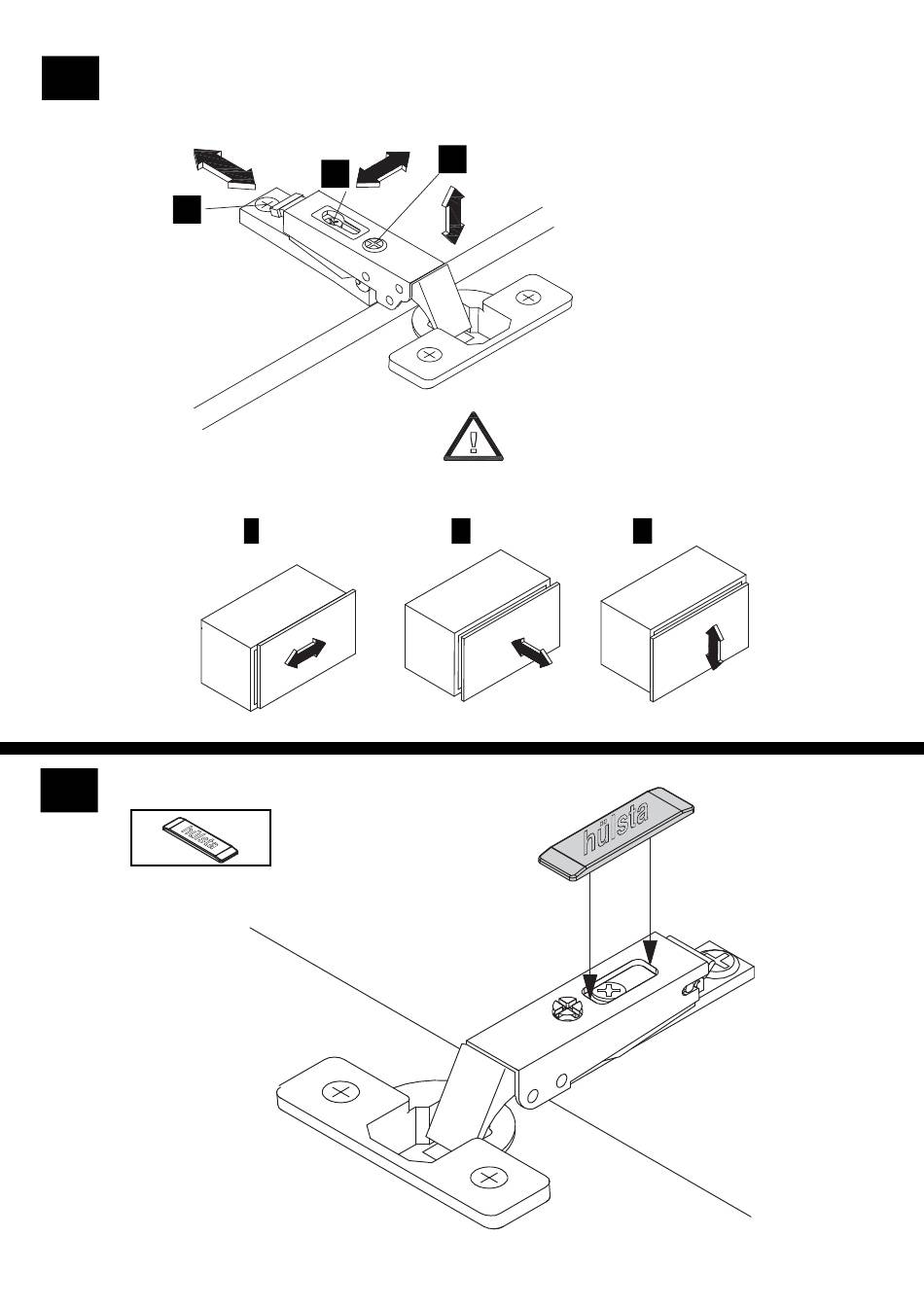 hülsta

hülsta