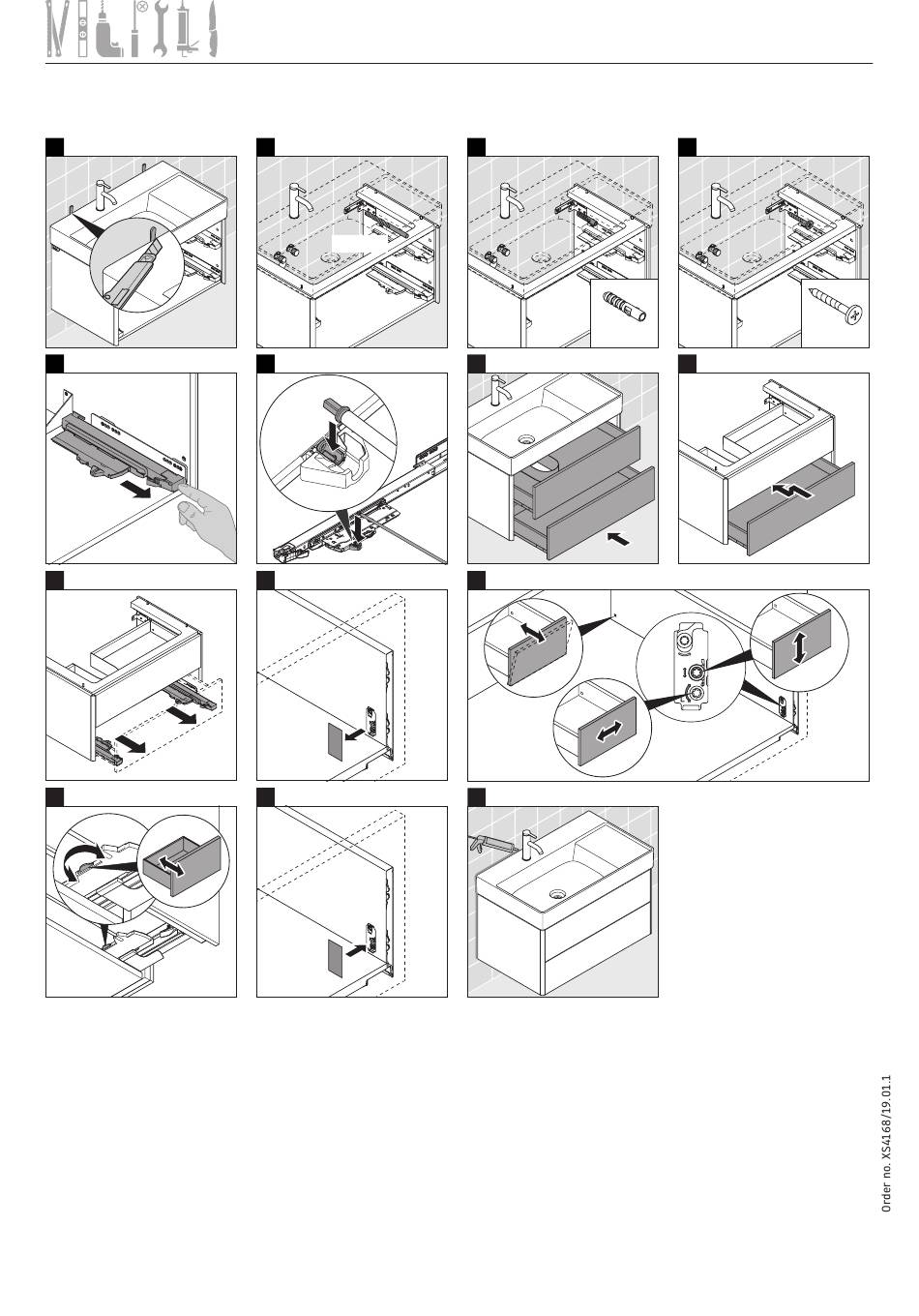 Order no. XS4168/19.01.1