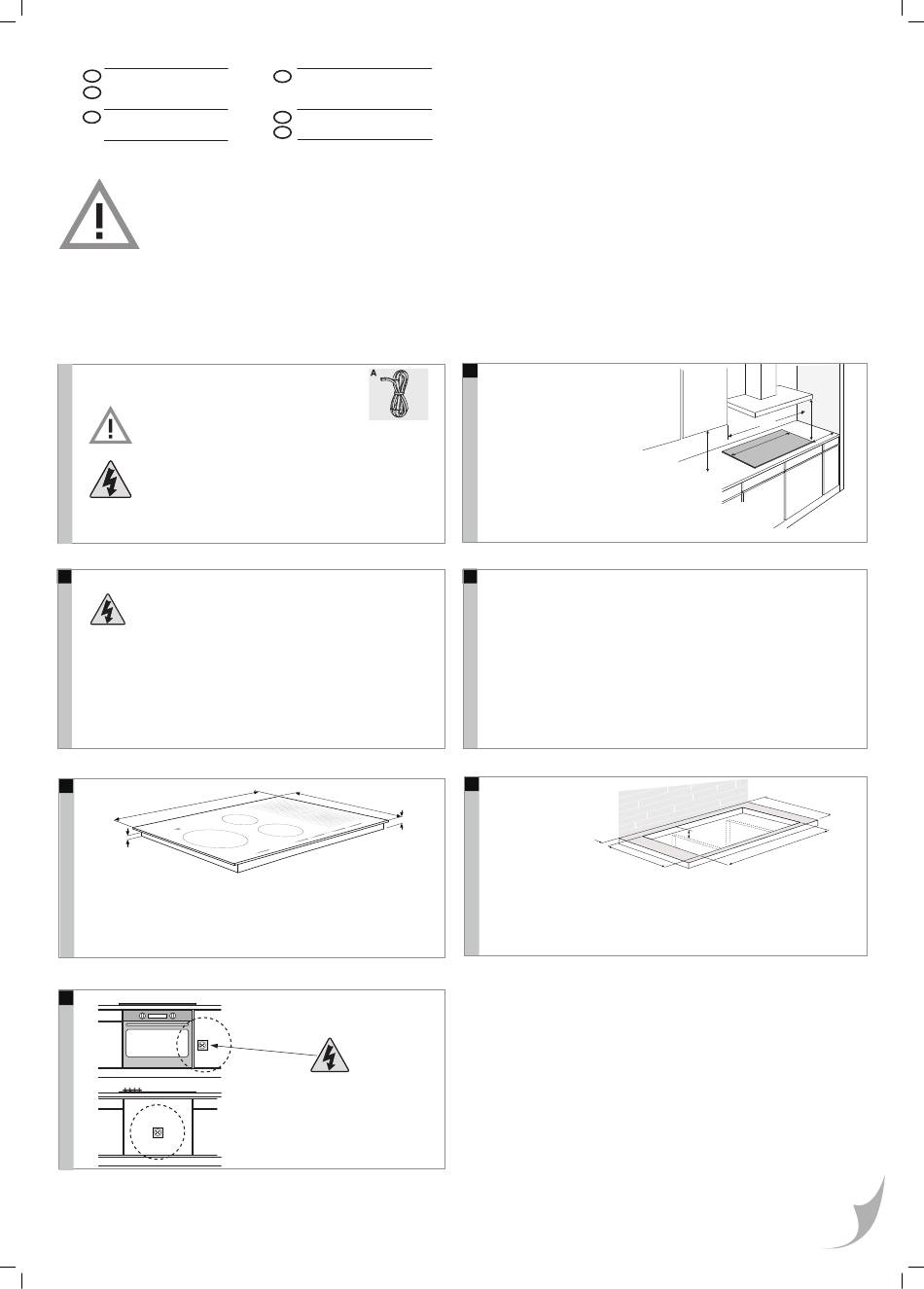 A