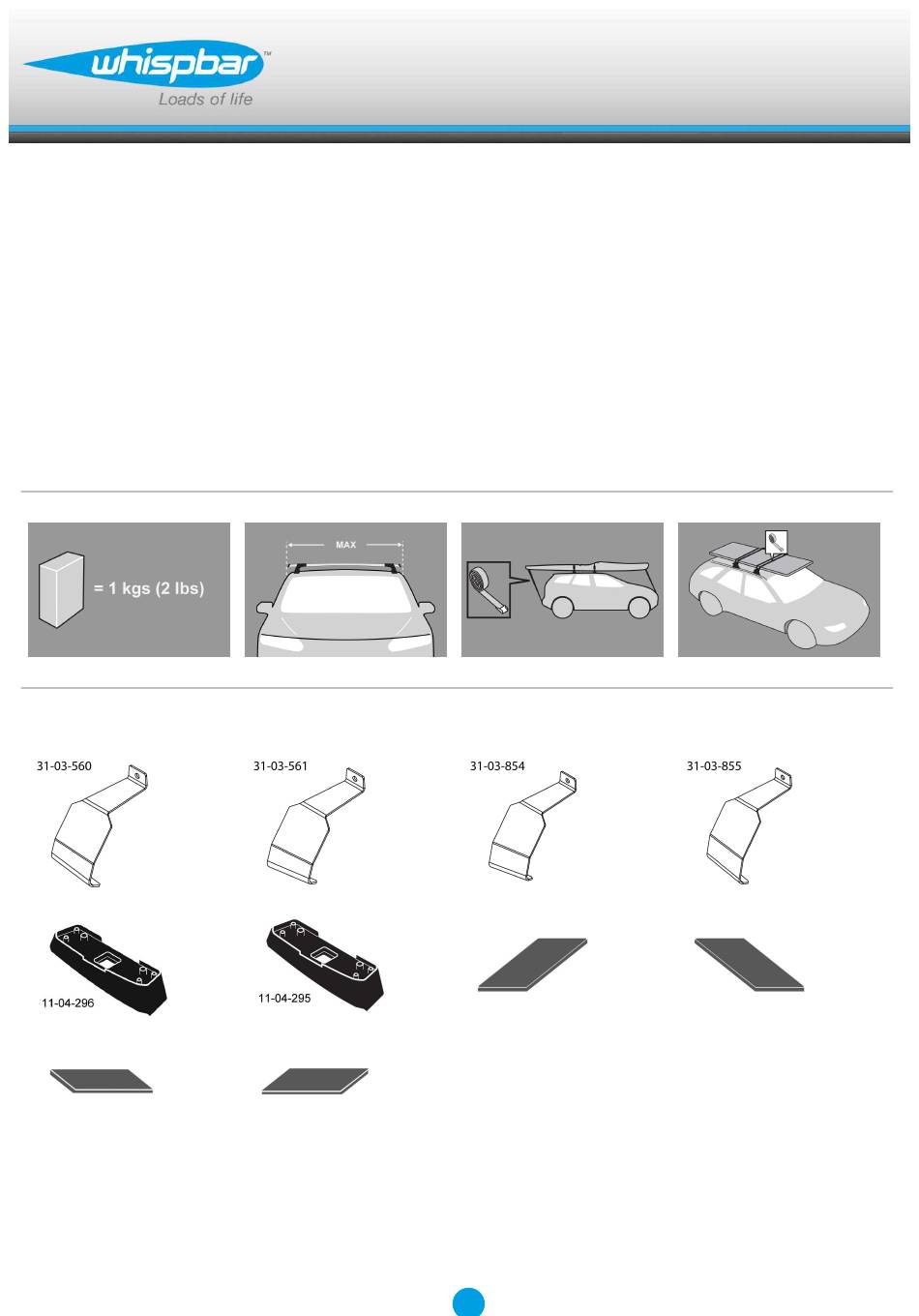 whispbar™
Loads of life

= 1 kgs (2 lbs)

MAX

31-03-560

31-03-561

31-03-854

31-03-855

11-04-296

11-04-295