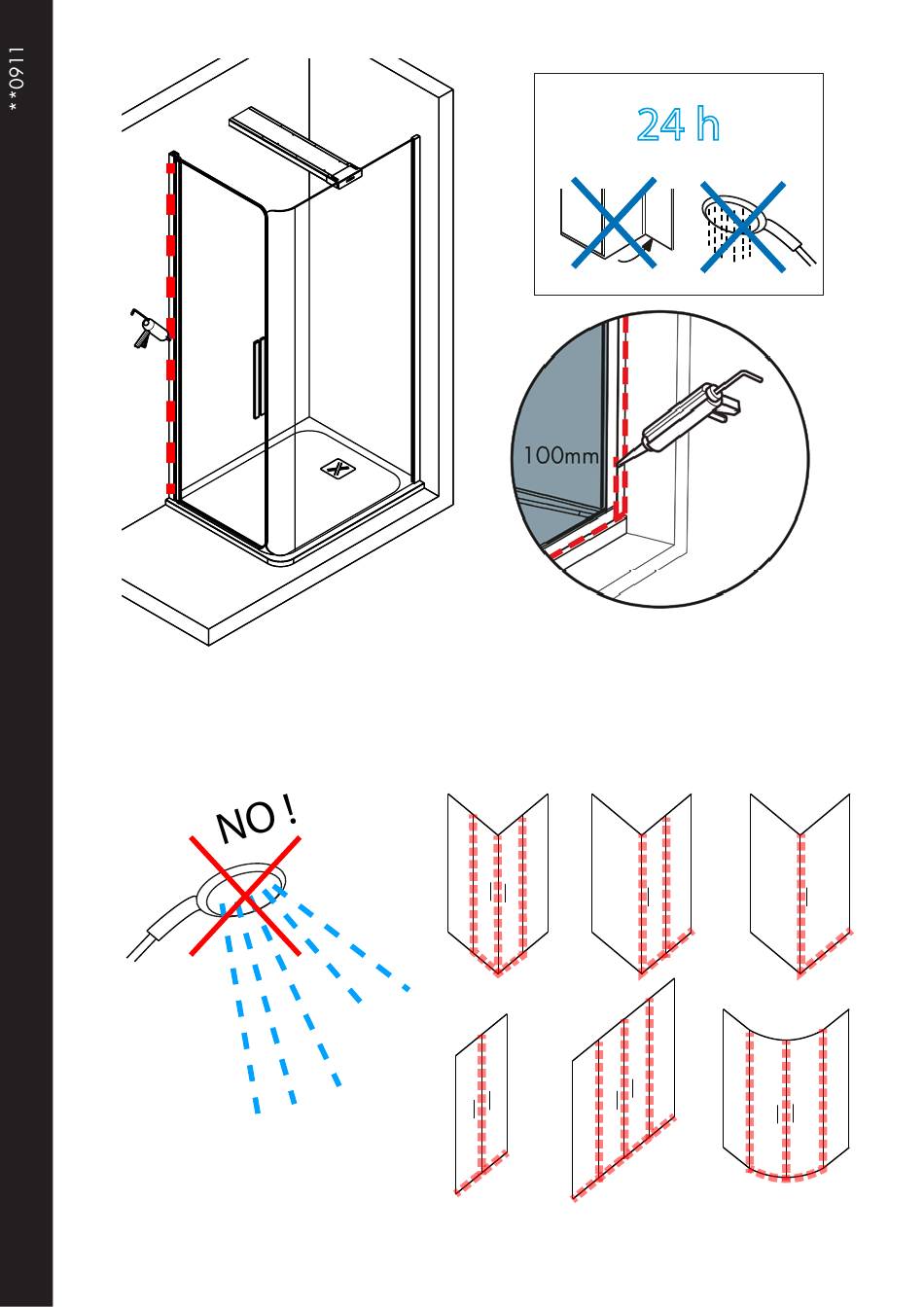 **0911

24 h

100mm

NO !