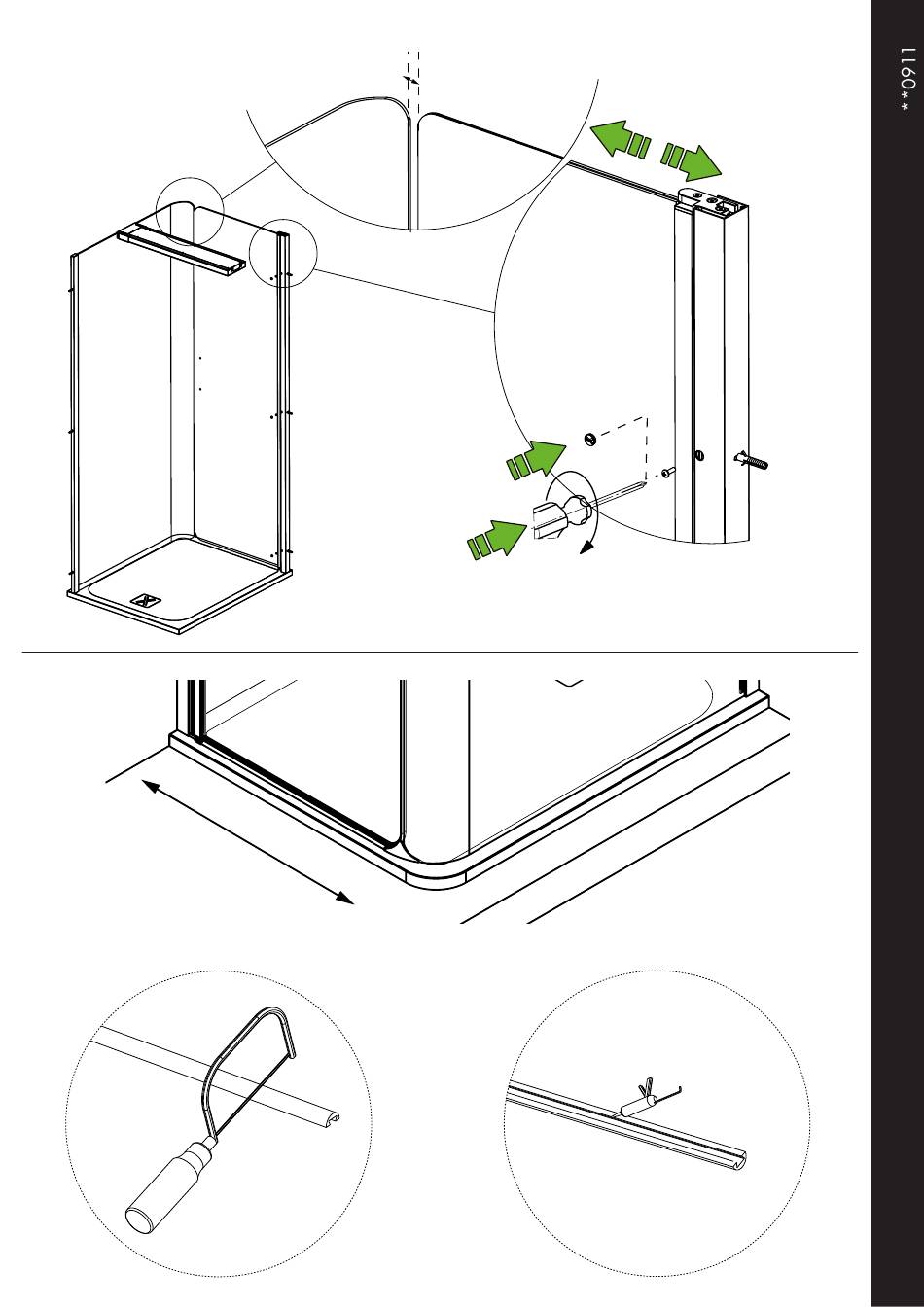 **0911