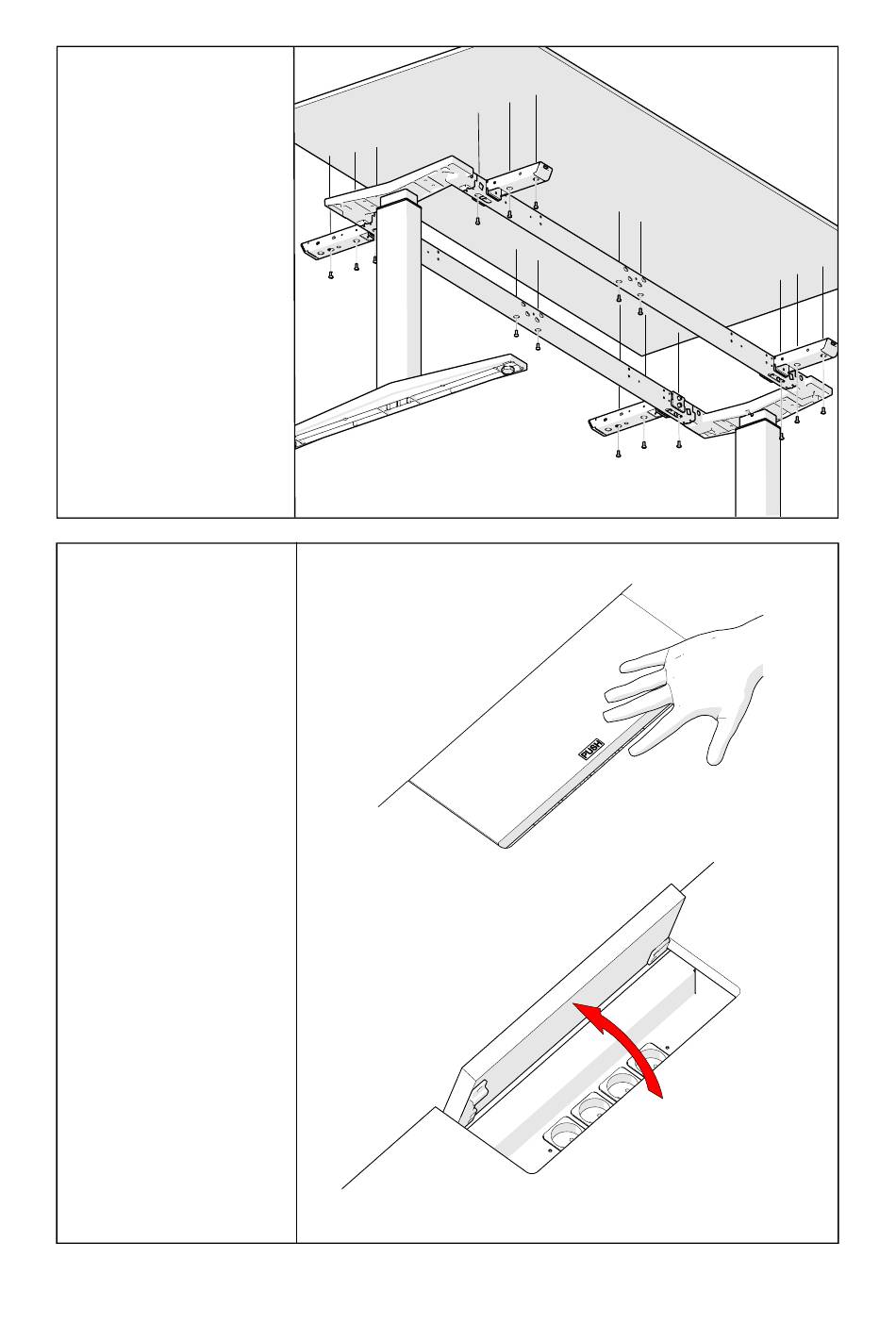 PUSH