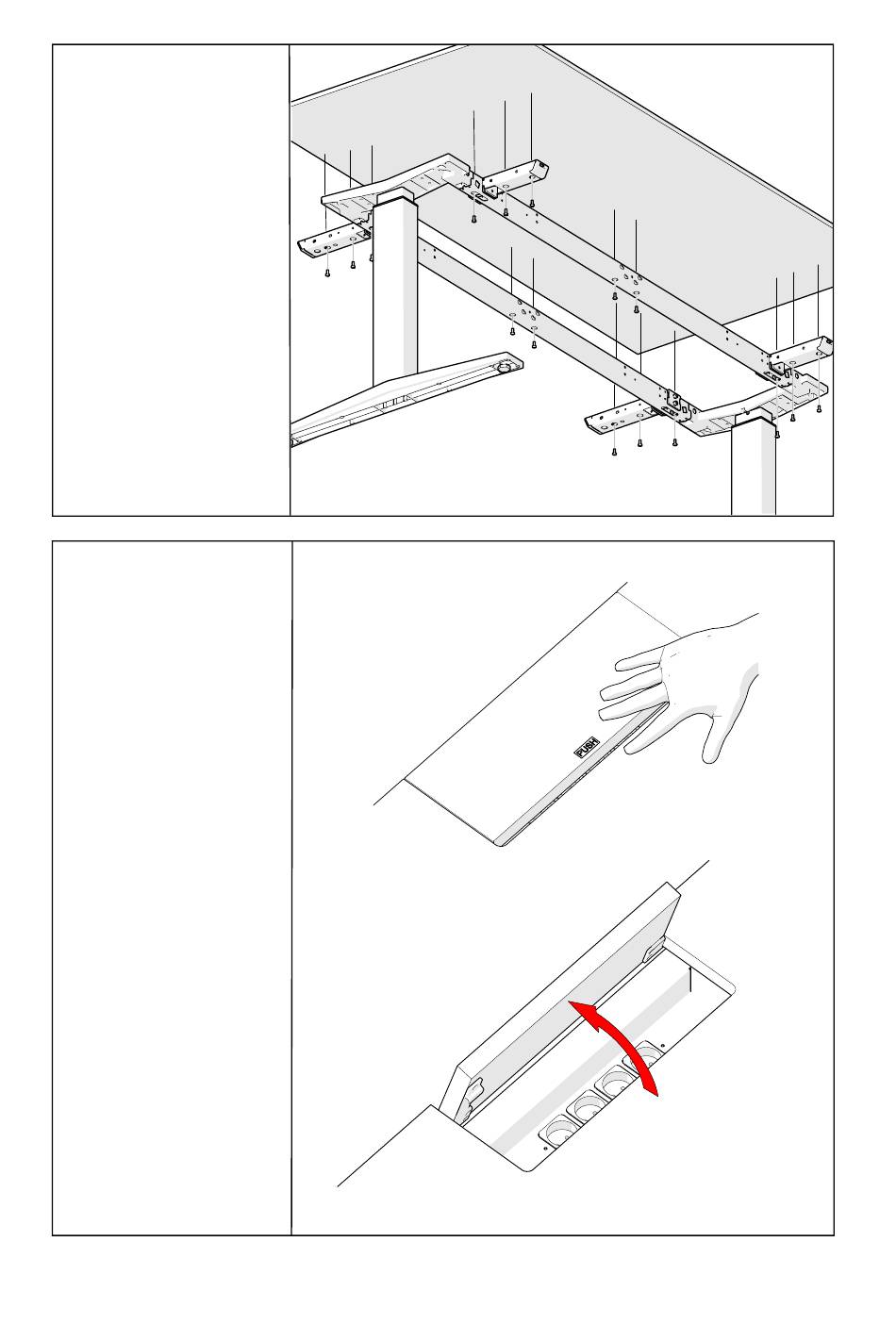 PUSH