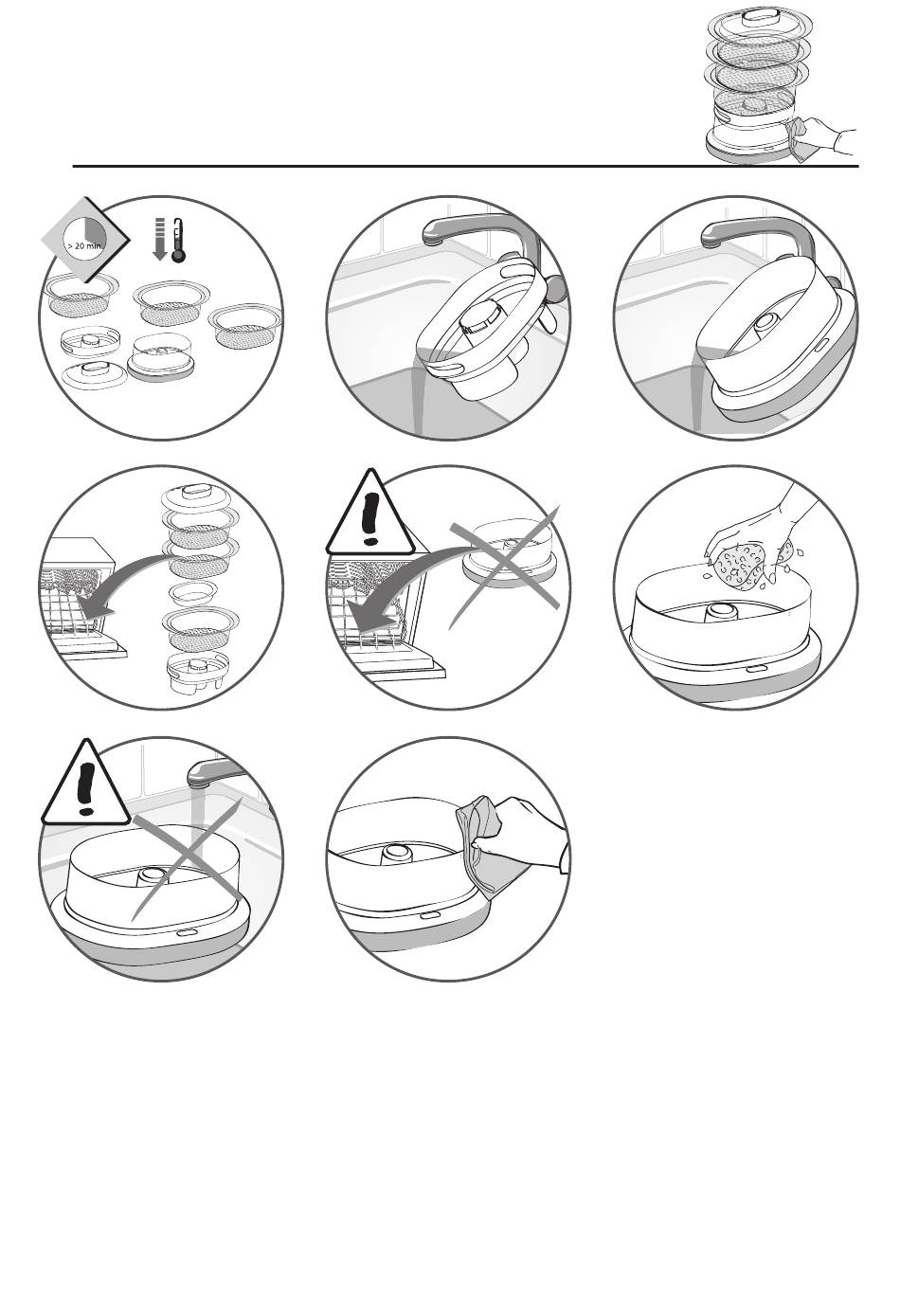 > 20 min.