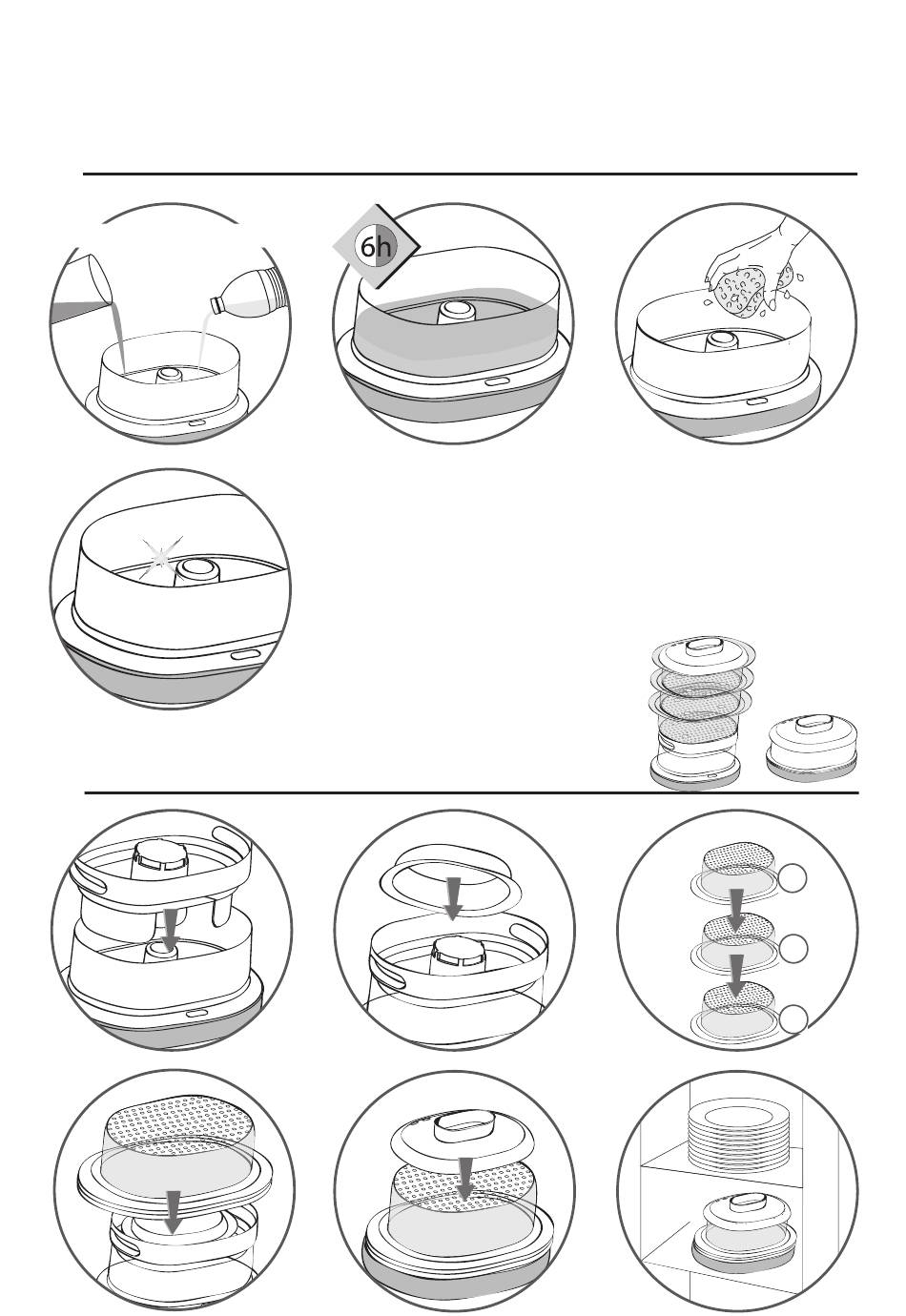 6h