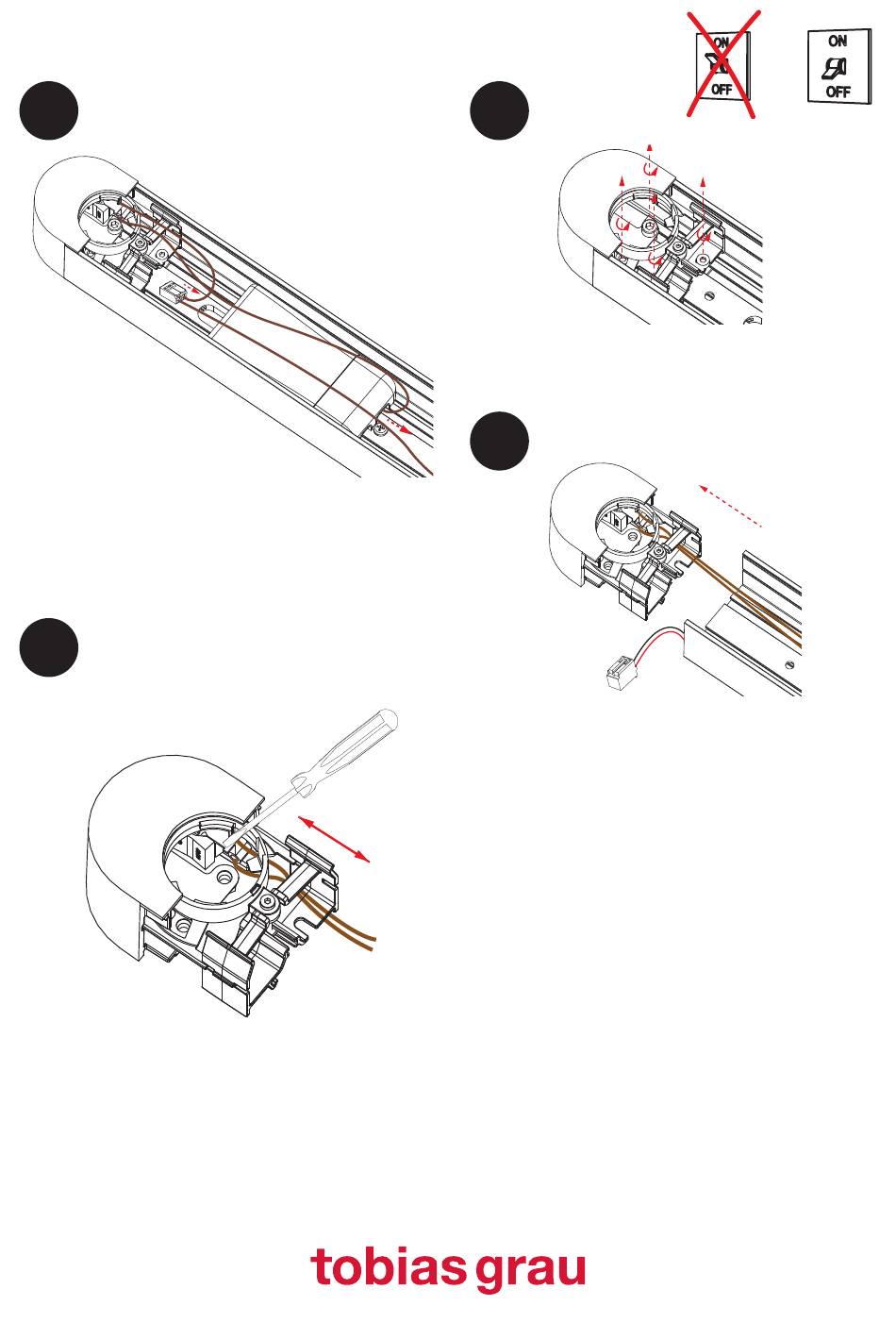 ON
OFF

ON
OFF

tobias grau