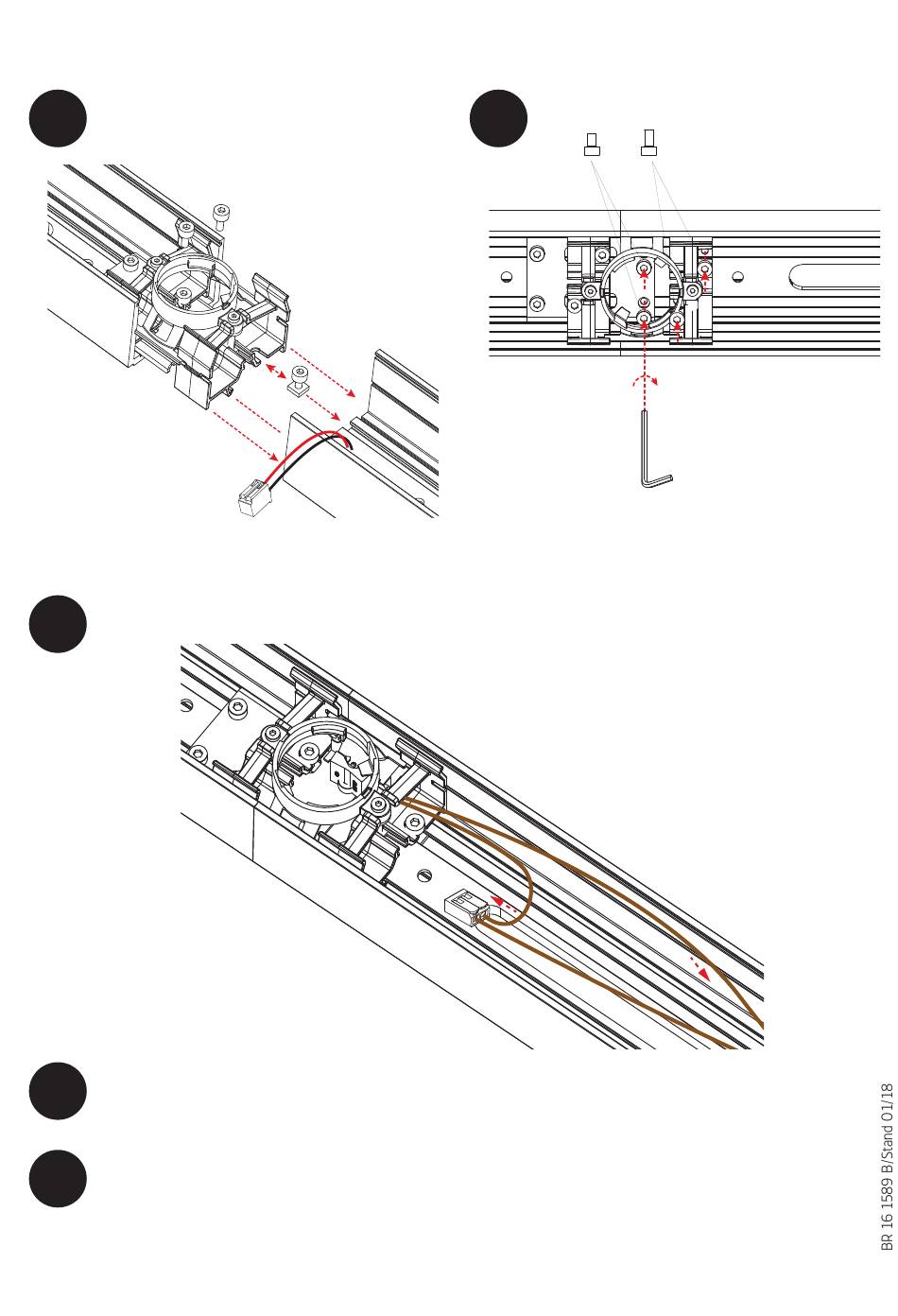 BR 16 1589 B/Stand 01/18